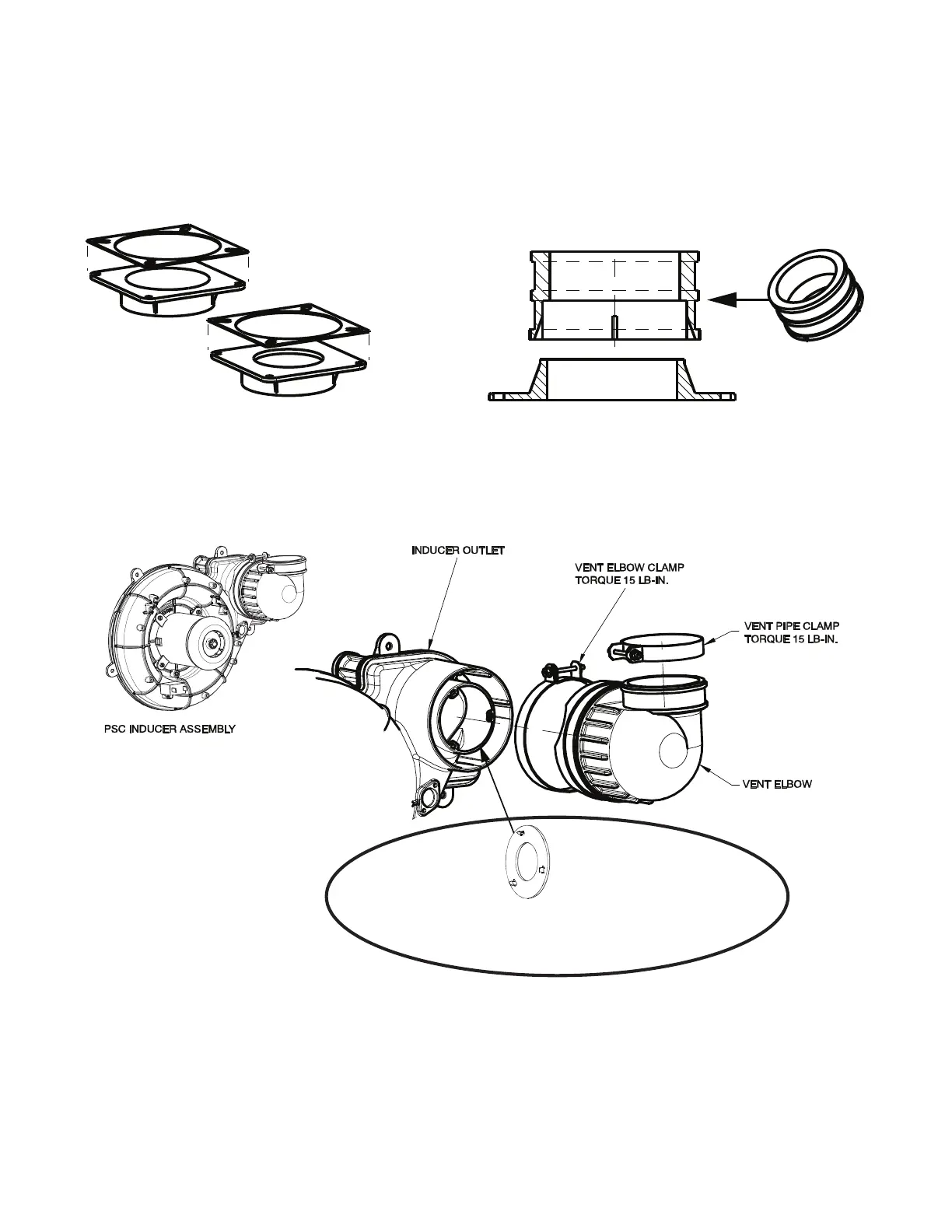 INDUCER OUTLET

VENT ELBOW CLAMP
TORQUE 15 LB-IN.

VENT PIPE CLAMP
TORQUE 15 LB-IN.

PSC INDUCER ASSEMBLY

VENT ELBOW