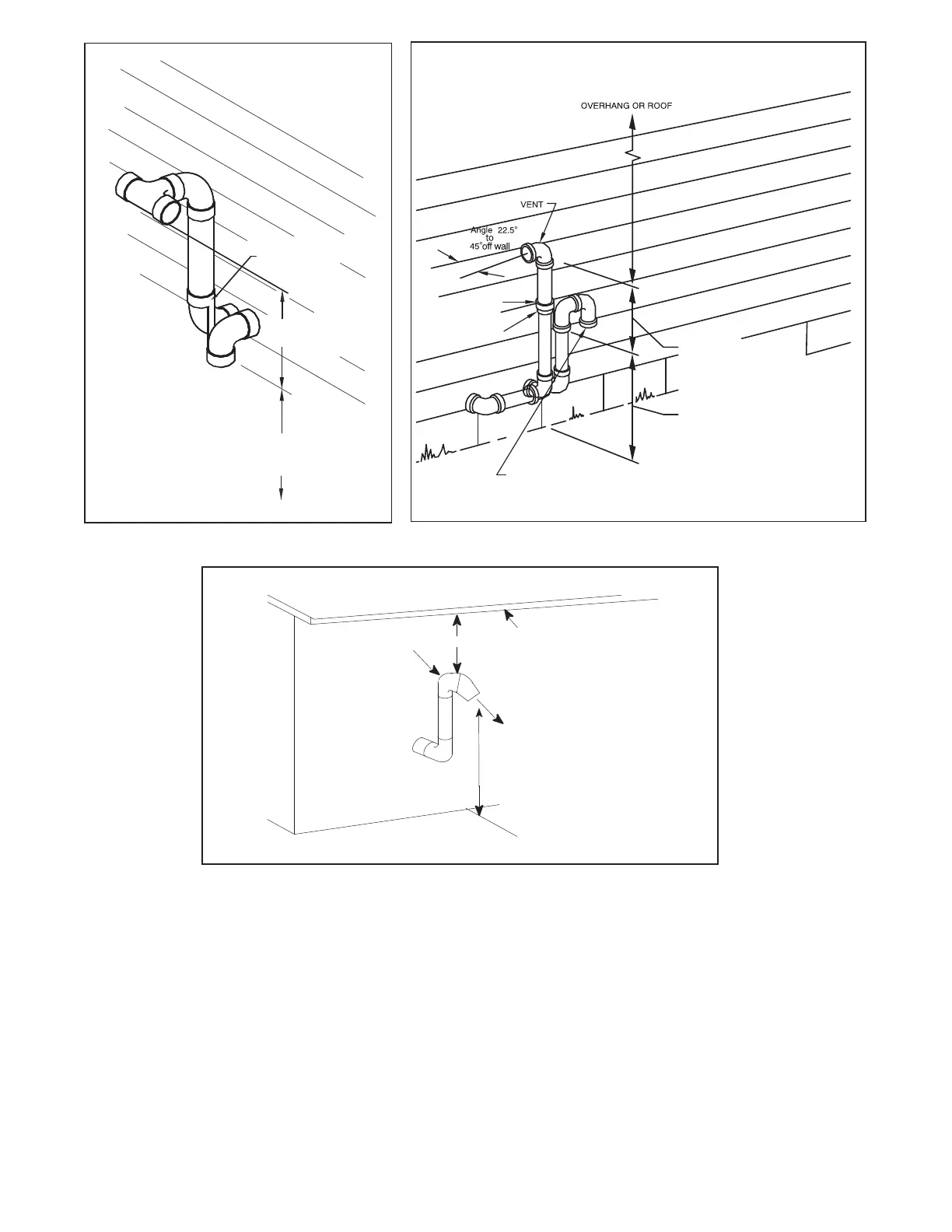 OVERHANG OR ROOF

VENT

Angle 22.5°
to
45°off wall