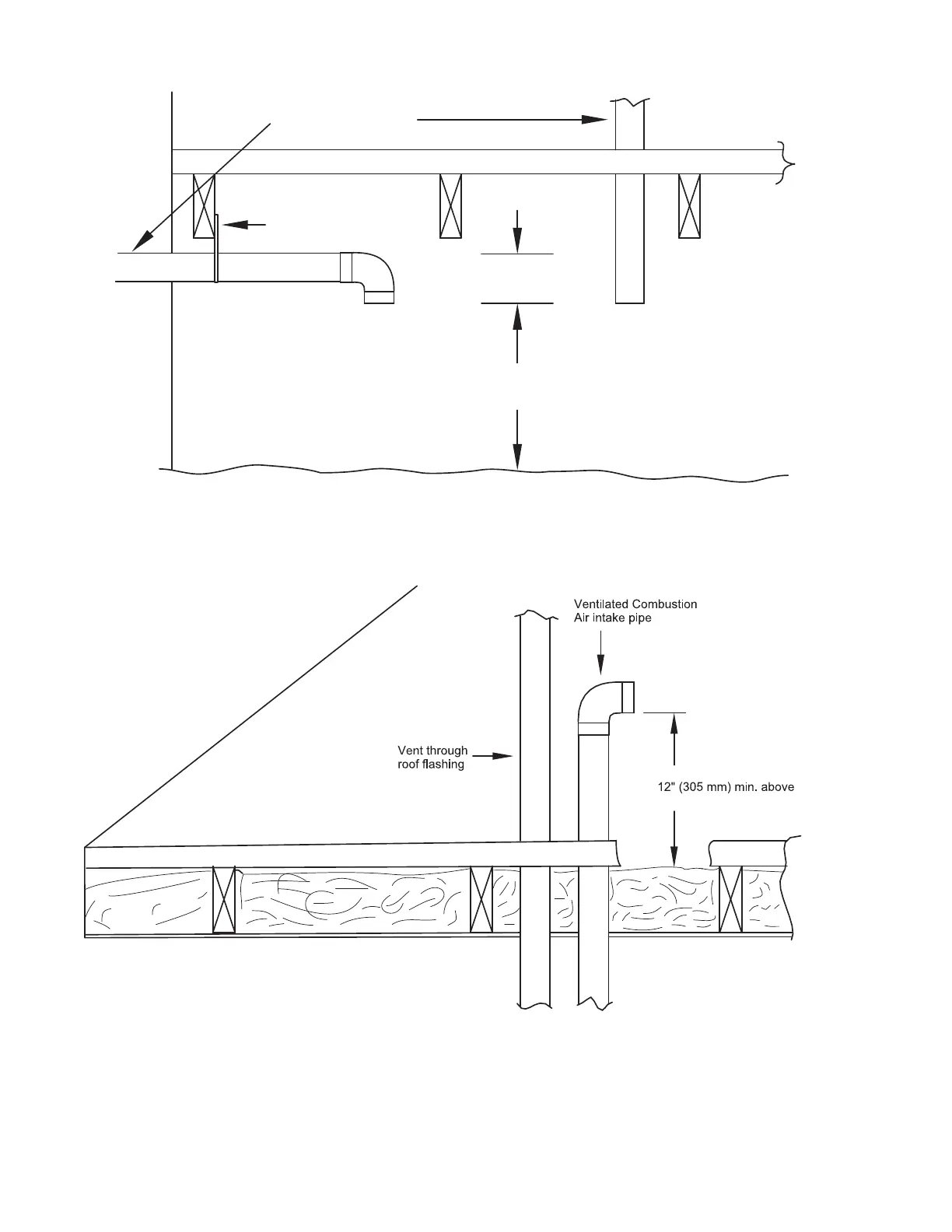 Ventilated Combustion Air intake pipe

Vent through roof flashing

12" (305 mm) min. above