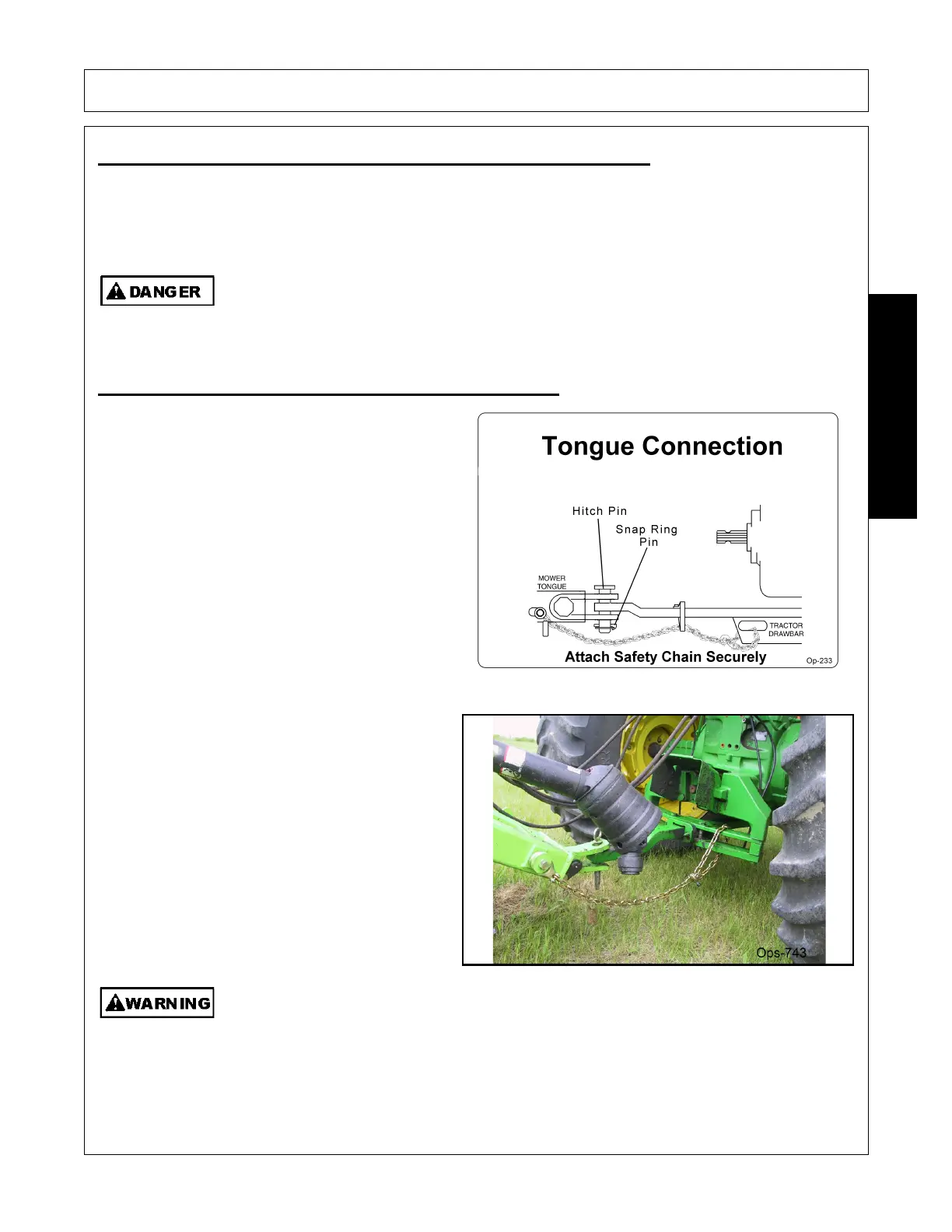 DANGER

Tongue Connection

Hitch Pin

Snap Ring Pin

MOWER TONGUE

TRACTOR DRAWBAR

Attach Safety Chain Securely

Op-233

Ops-743

WARNING