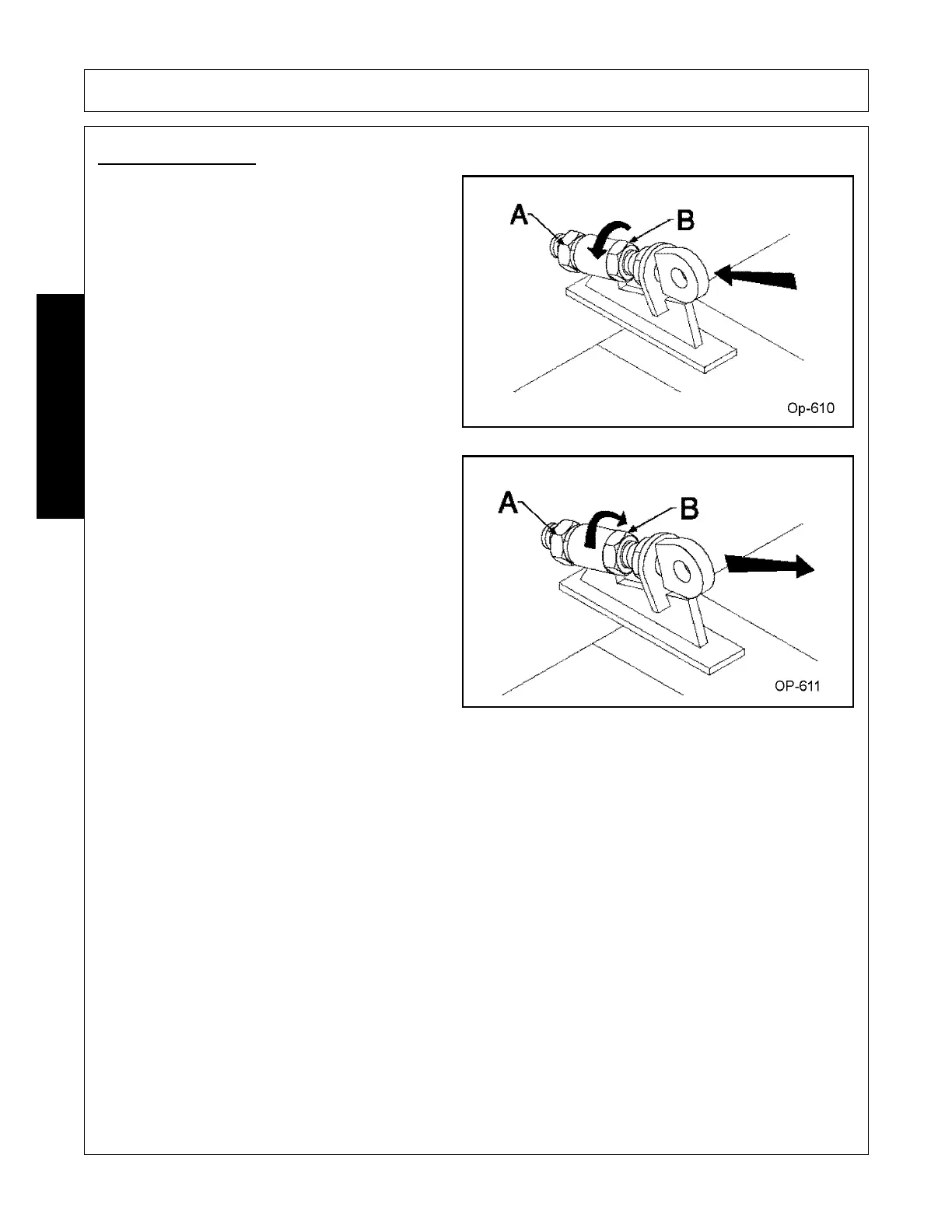 A
B
Op-610

A
B
OP-611