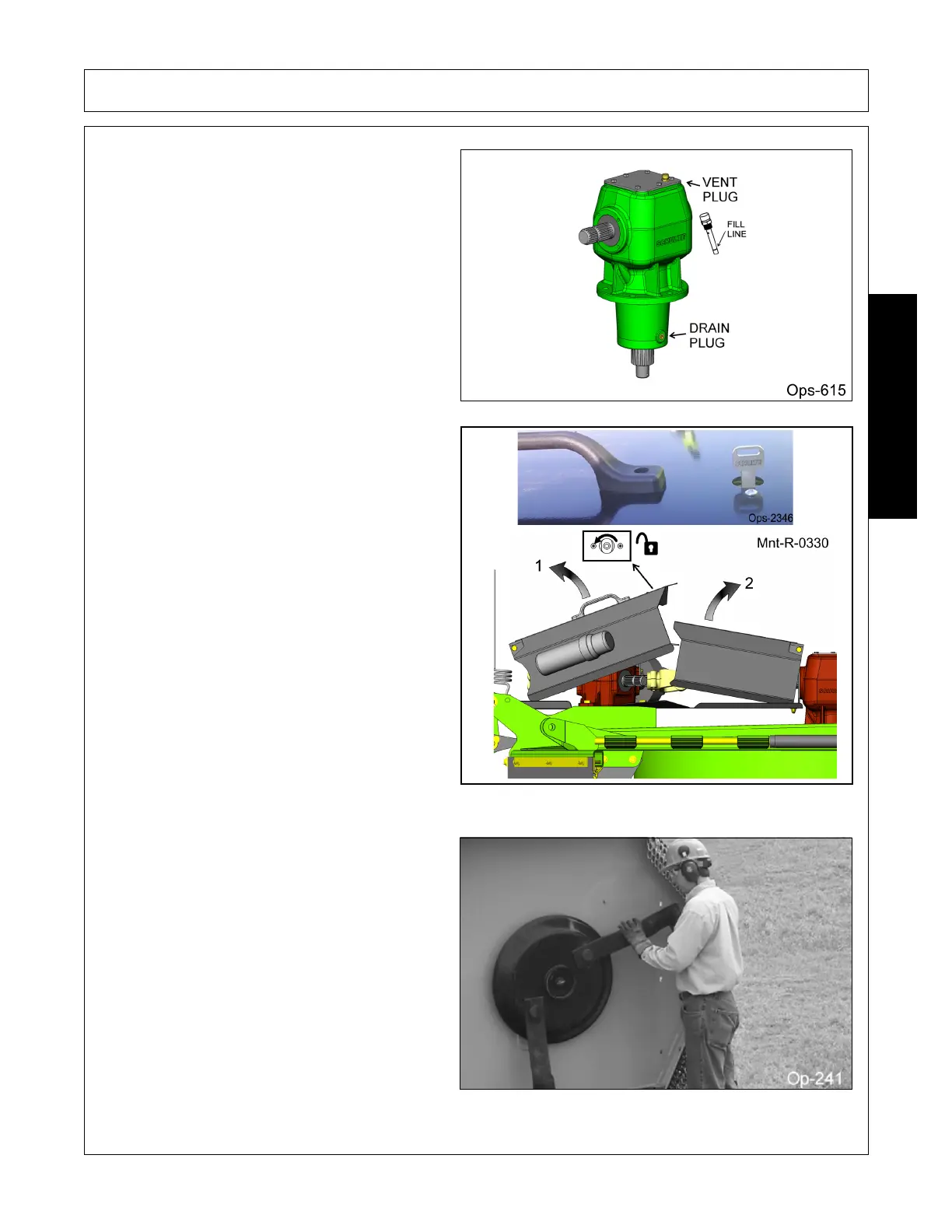 VENT PLUG

FILL LINE

DRAIN PLUG

Ops-615

Ops-2346

Mnt-R-0330

1

2

Op-241