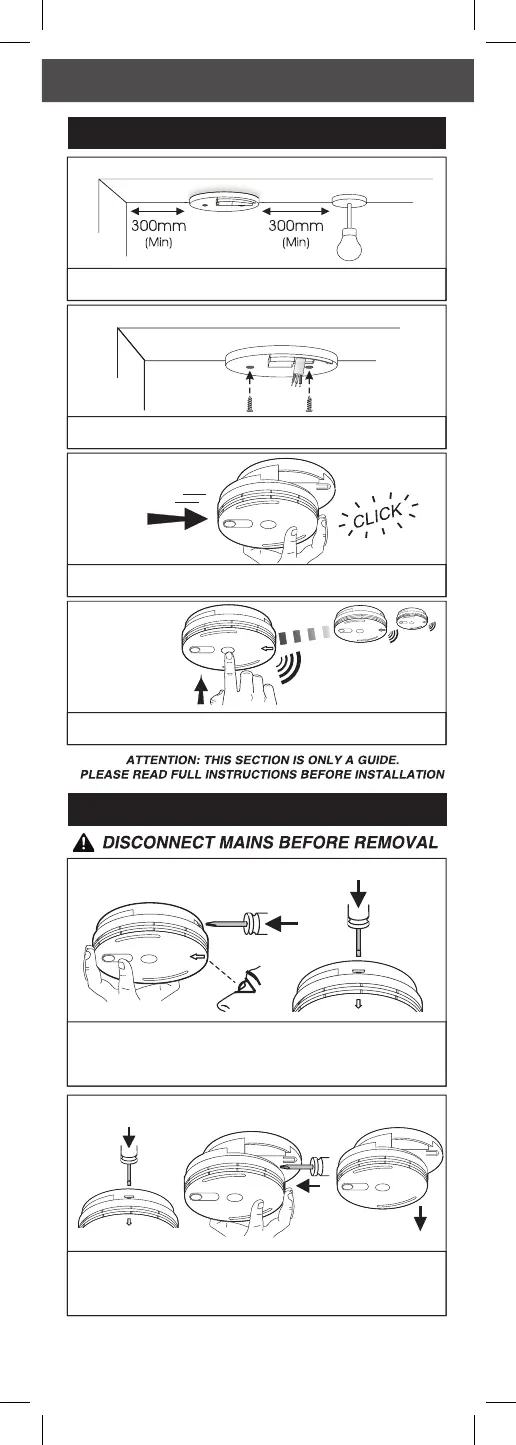 300mm
(Min)

300mm
(Min)

CLICK

ATTENTION: THIS SECTION IS ONLY A GUIDE.
PLEASE READ FULL INSTRUCTIONS BEFORE INSTALLATION

DISCONNECT MAINS BEFORE REMOVAL