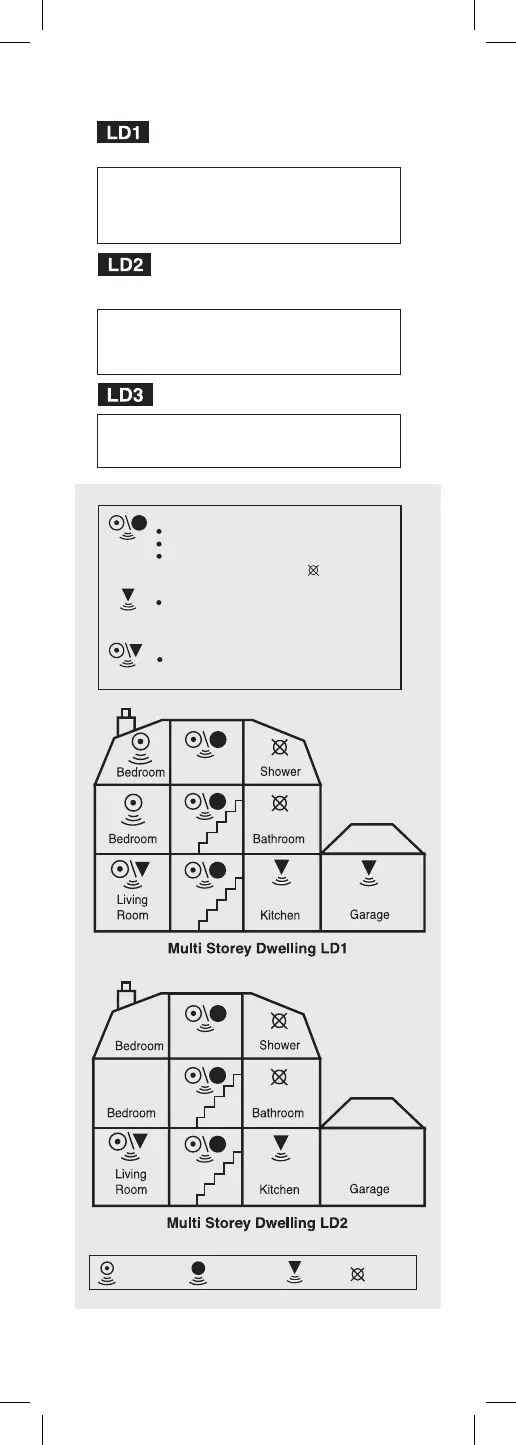 LD1

LD2

LD3

Bedroom

Shower

Bedroom

Bathroom

Living Room

Kitchen

Garage

Multi Storey Dwelling LD1

Bedroom

Shower

Bedroom

Bathroom

Living Room

Kitchen

Garage

Multi Storey Dwelling LD2