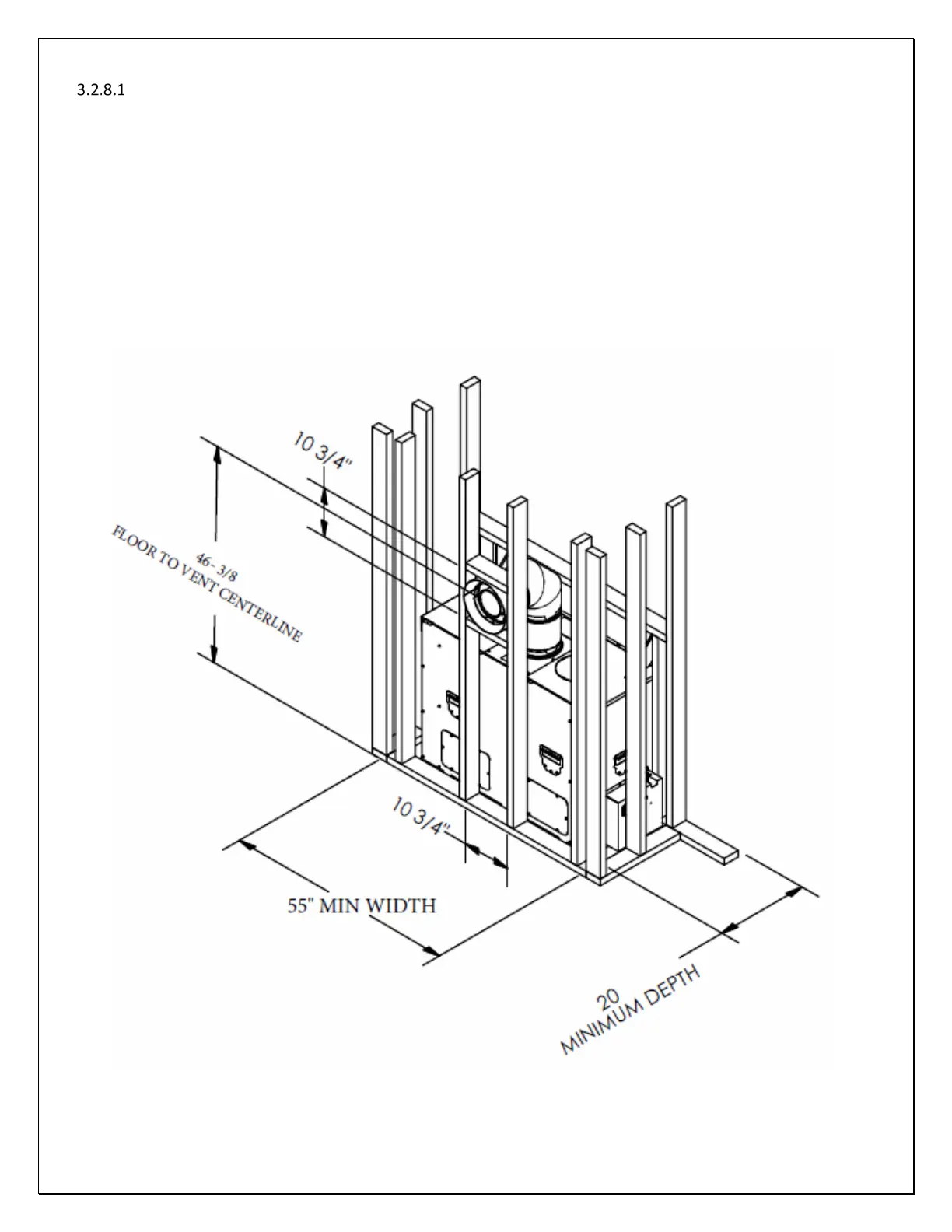 3.2.8.1

10 3/4"

46 - 3/8
FLOOR TO VENT CENTERLINE

10 3/4"

55" MIN WIDTH

20
MINIMUM DEPTH