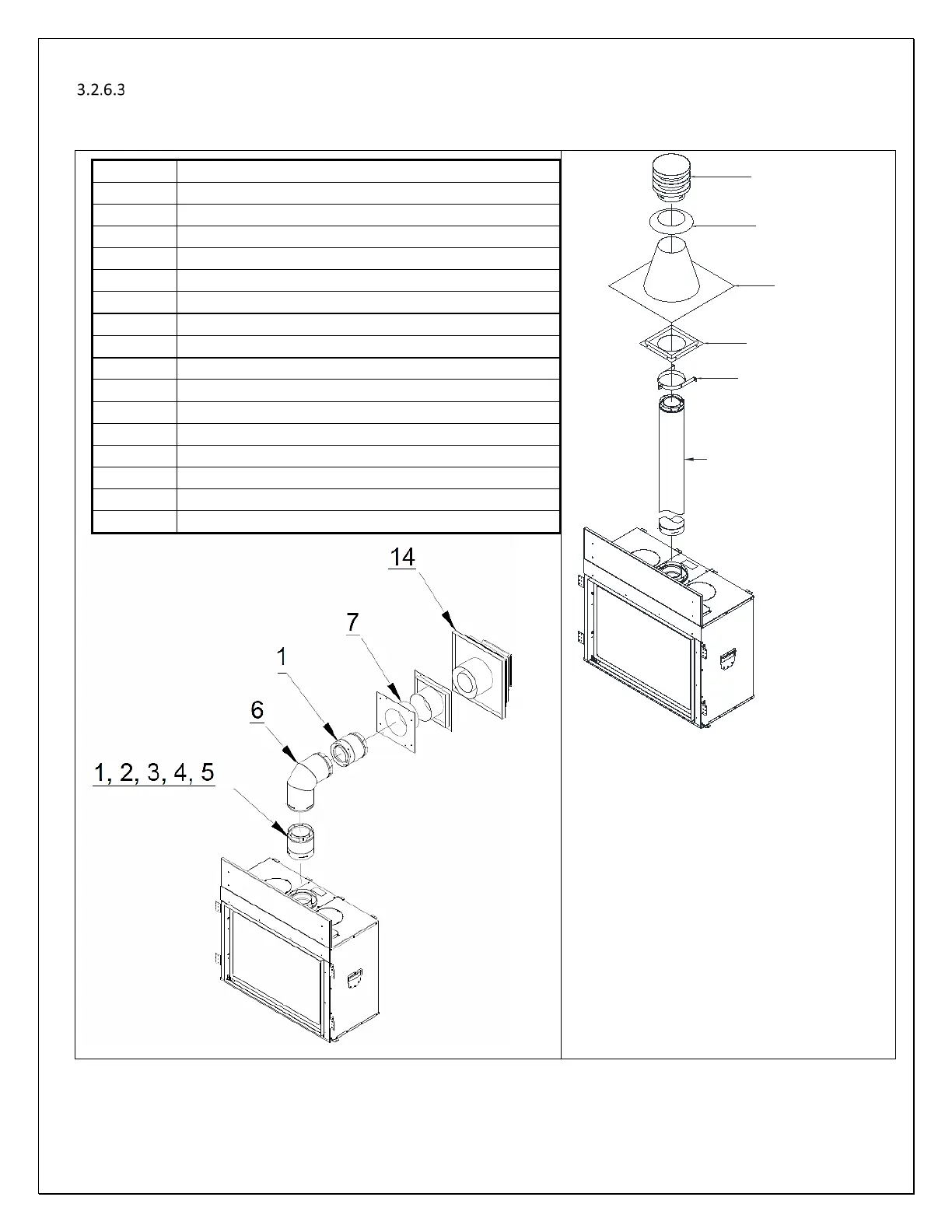 3.2.6.3

14

7

1

6

1, 2, 3, 4, 5