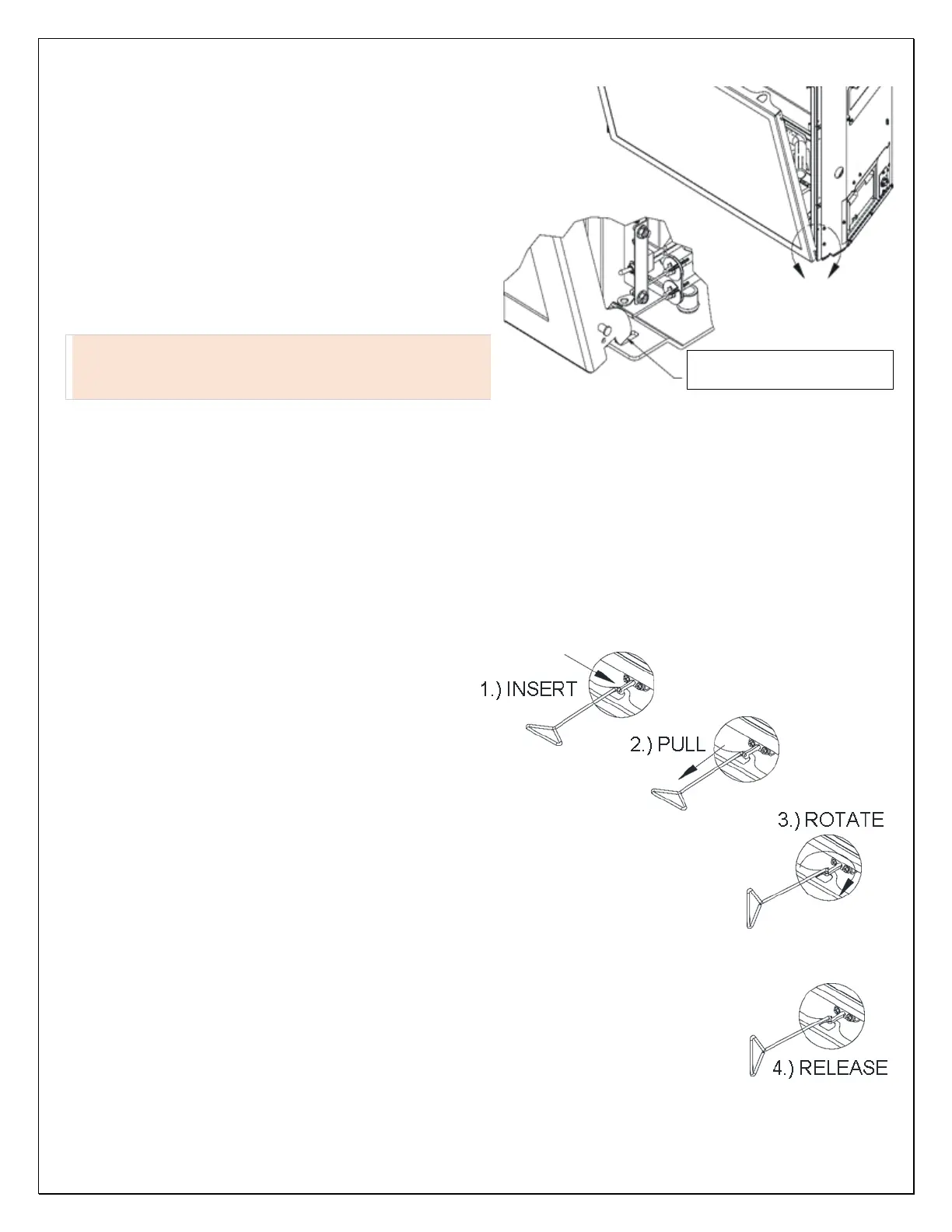 1.) INSERT

2.) PULL

3.) ROTATE

4.) RELEASE