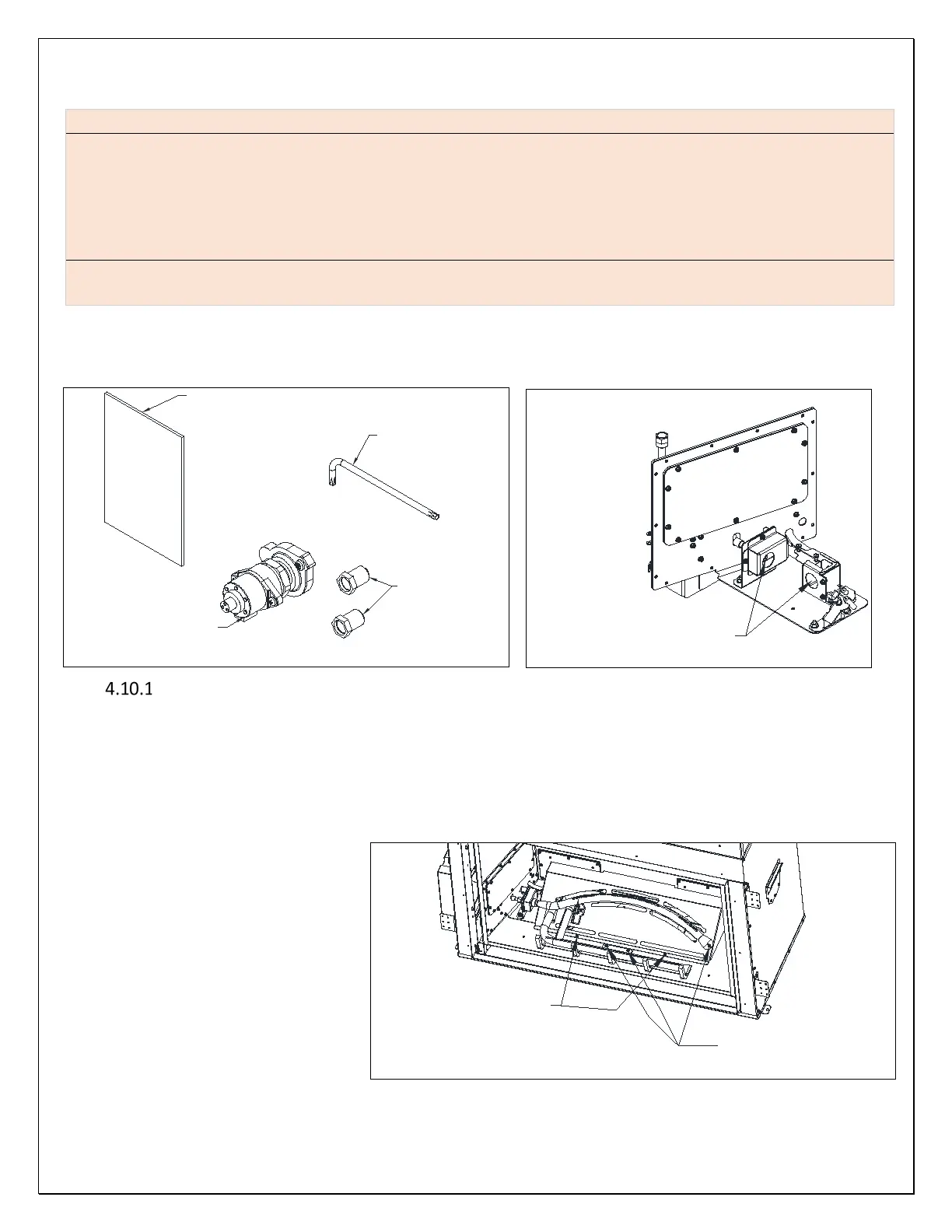 4.10.1