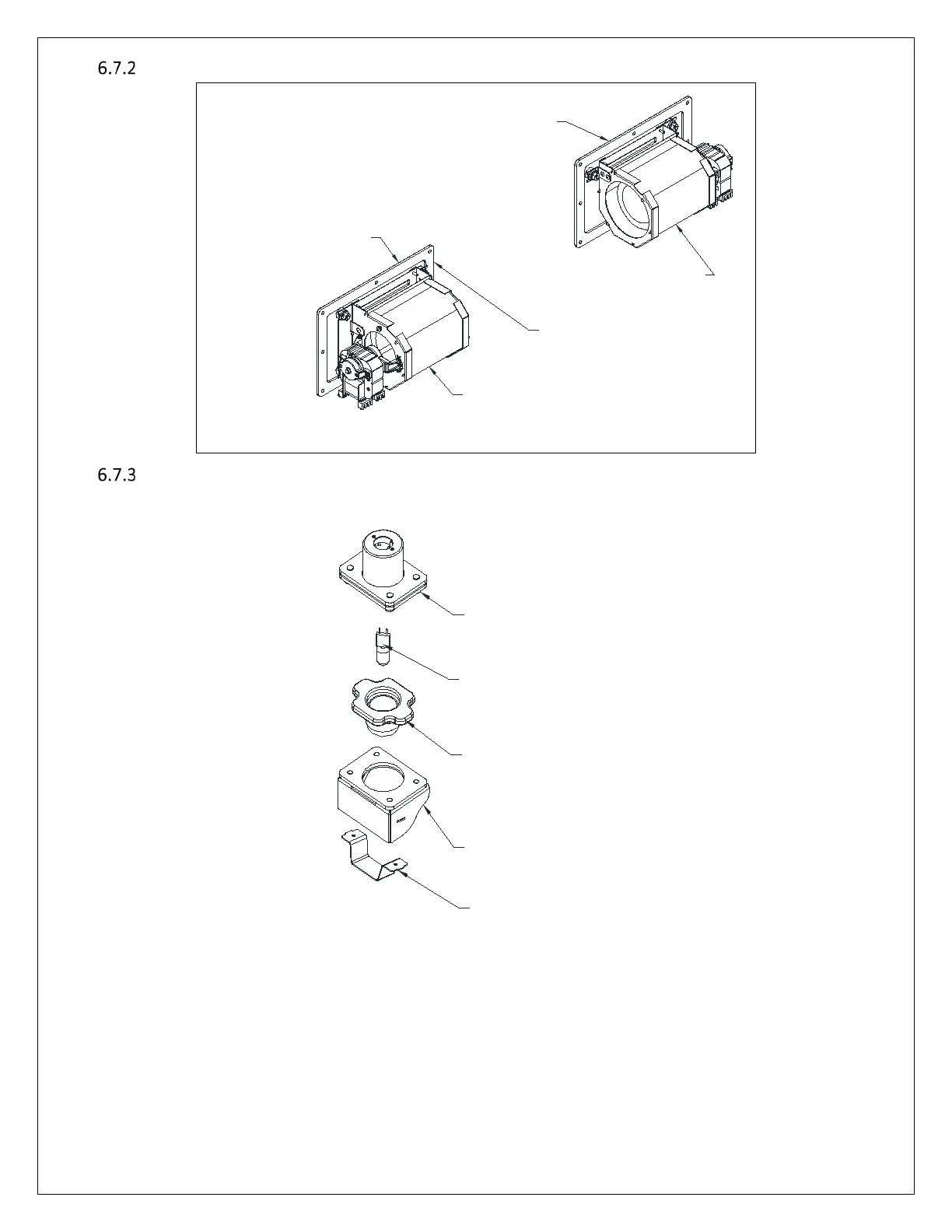 6.7.2

6.7.3