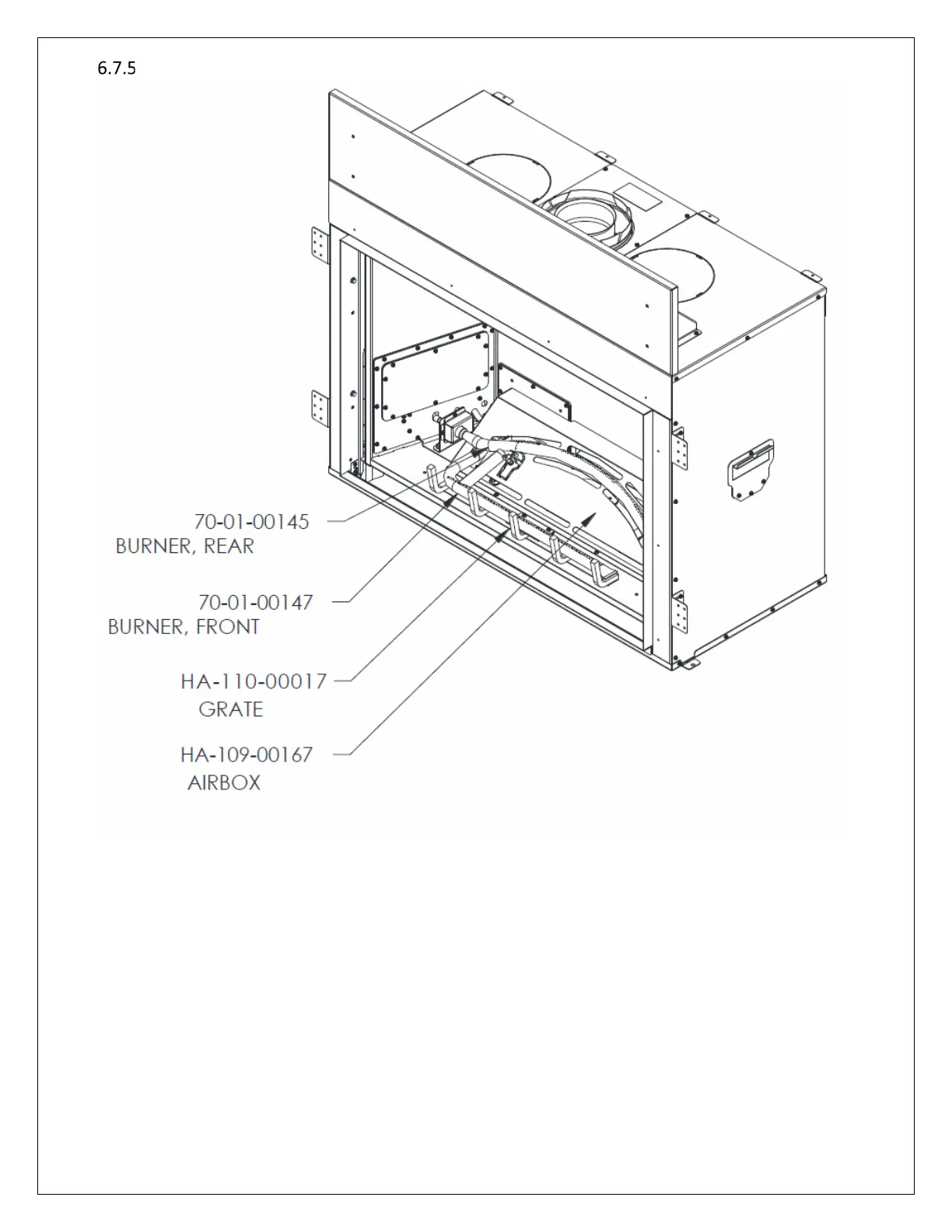 6.7.5

70-01-00145
BURNER, REAR

70-01-00147
BURNER, FRONT

HA-110-00017
GRATE

HA-109-00167
AIRBOX