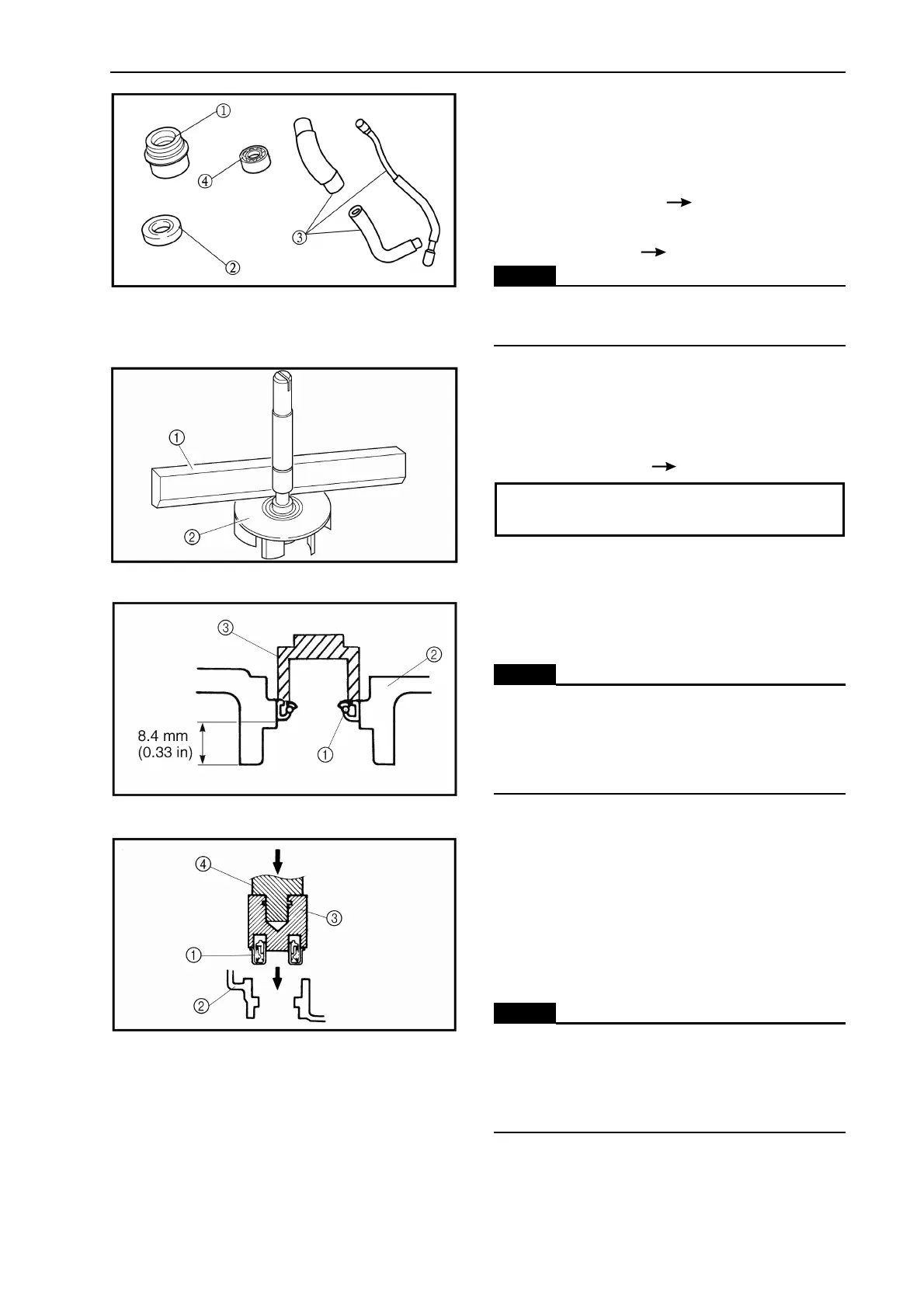 ①

④

②

③

①

②

③

②

8.4 mm (0.33 in)

①

④

③

①

②