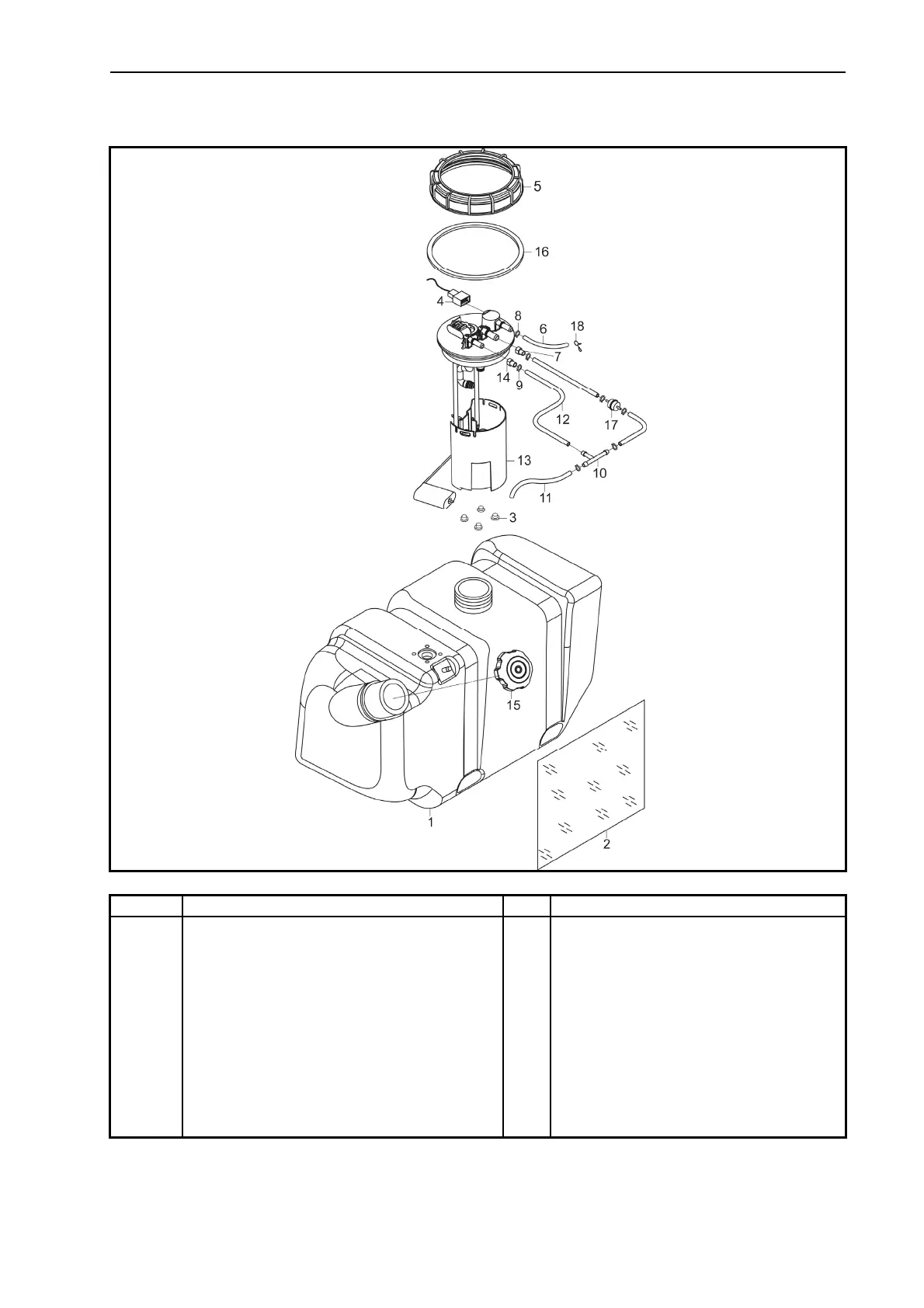 5
16
4
8
6
18
7
14
9
12
17
13
10
11
3
15
1
2