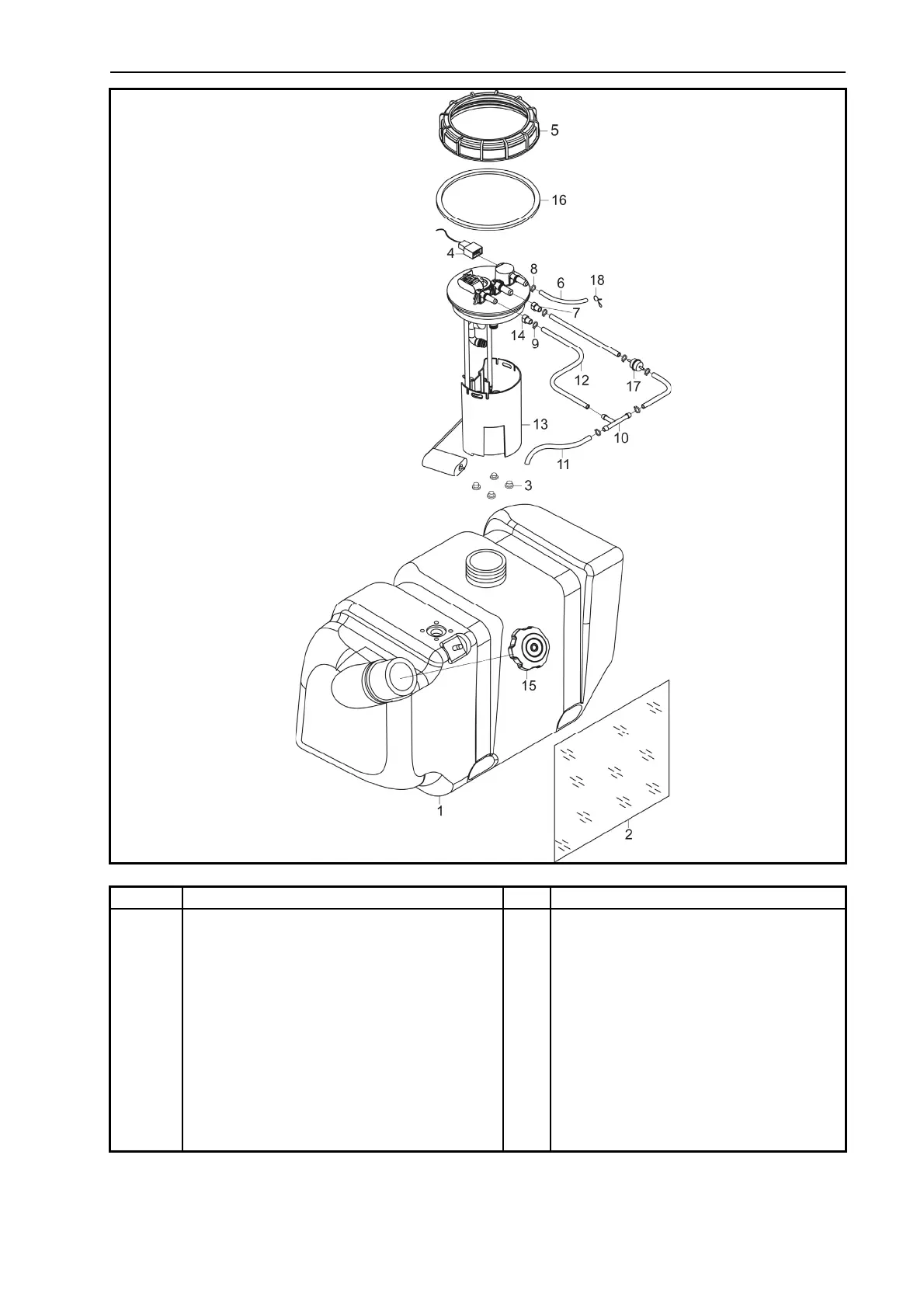 5

16

4

8

6

18

7

14

9

12

17

13

10

11

3

15

1

2