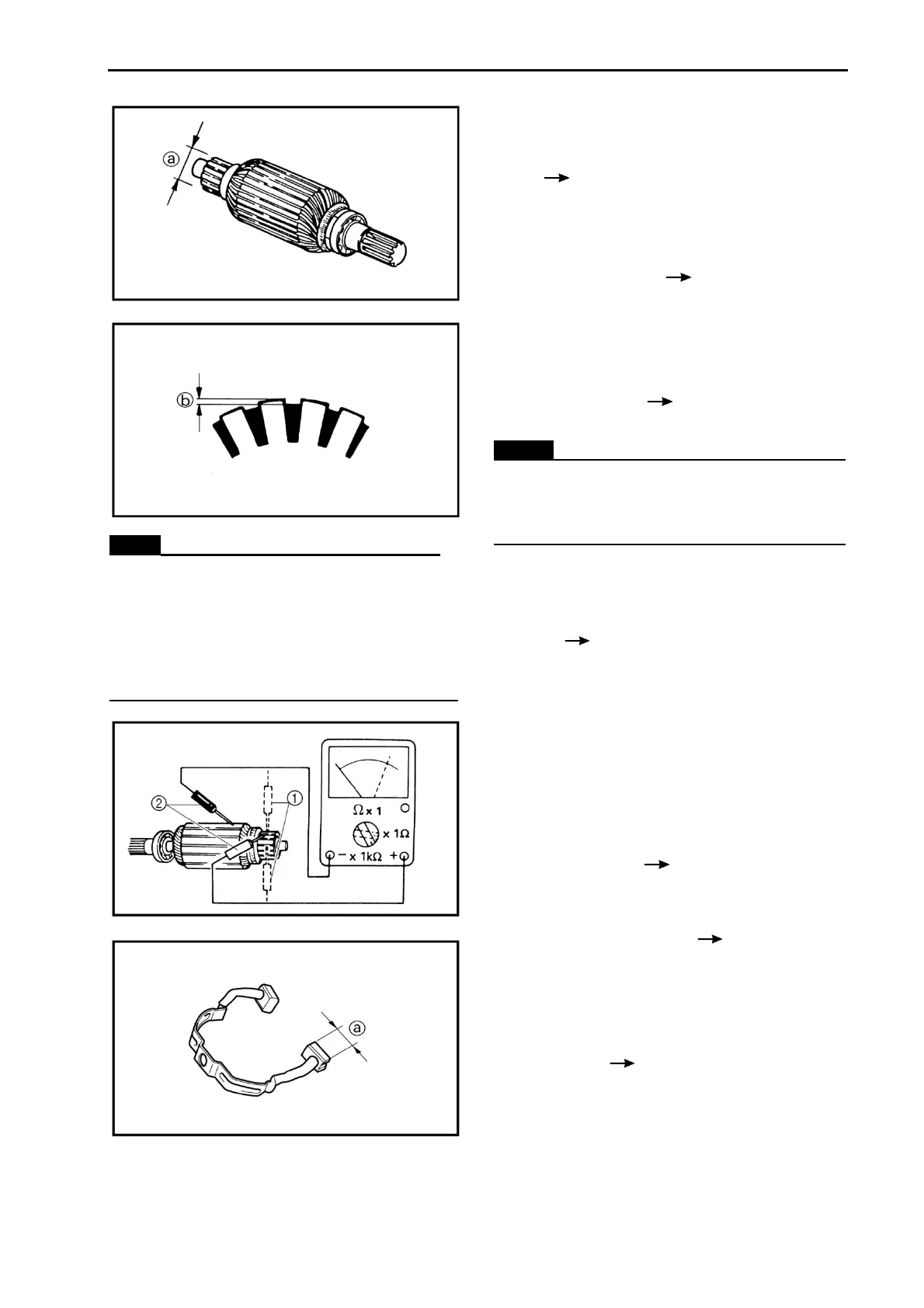 ⓐ

ⓑ

②

①

$\Omega \times 1$

$\times 1\Omega$

$- \times 1k\Omega +$

ⓐ