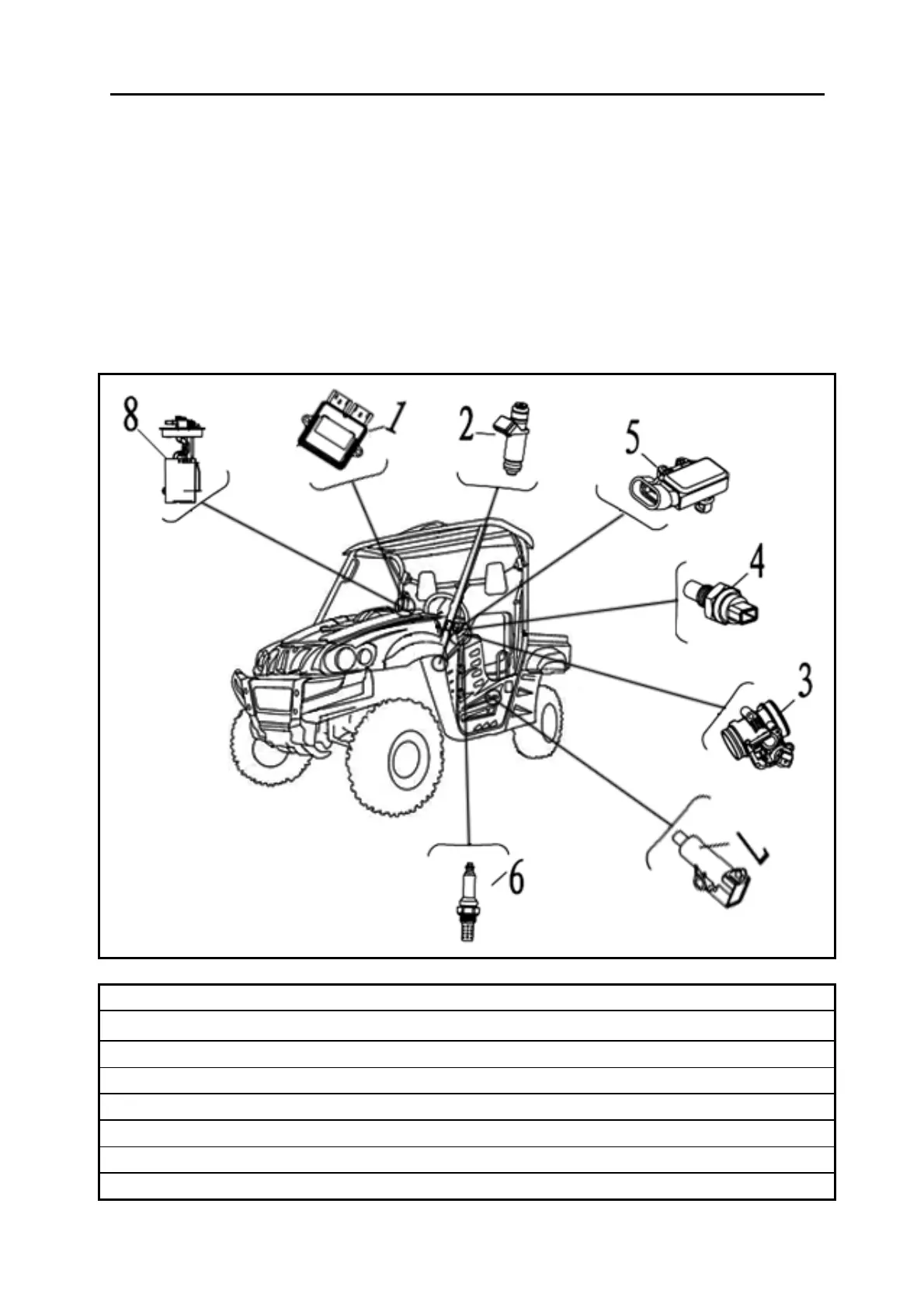 8

1

2

5

4

3

7

6