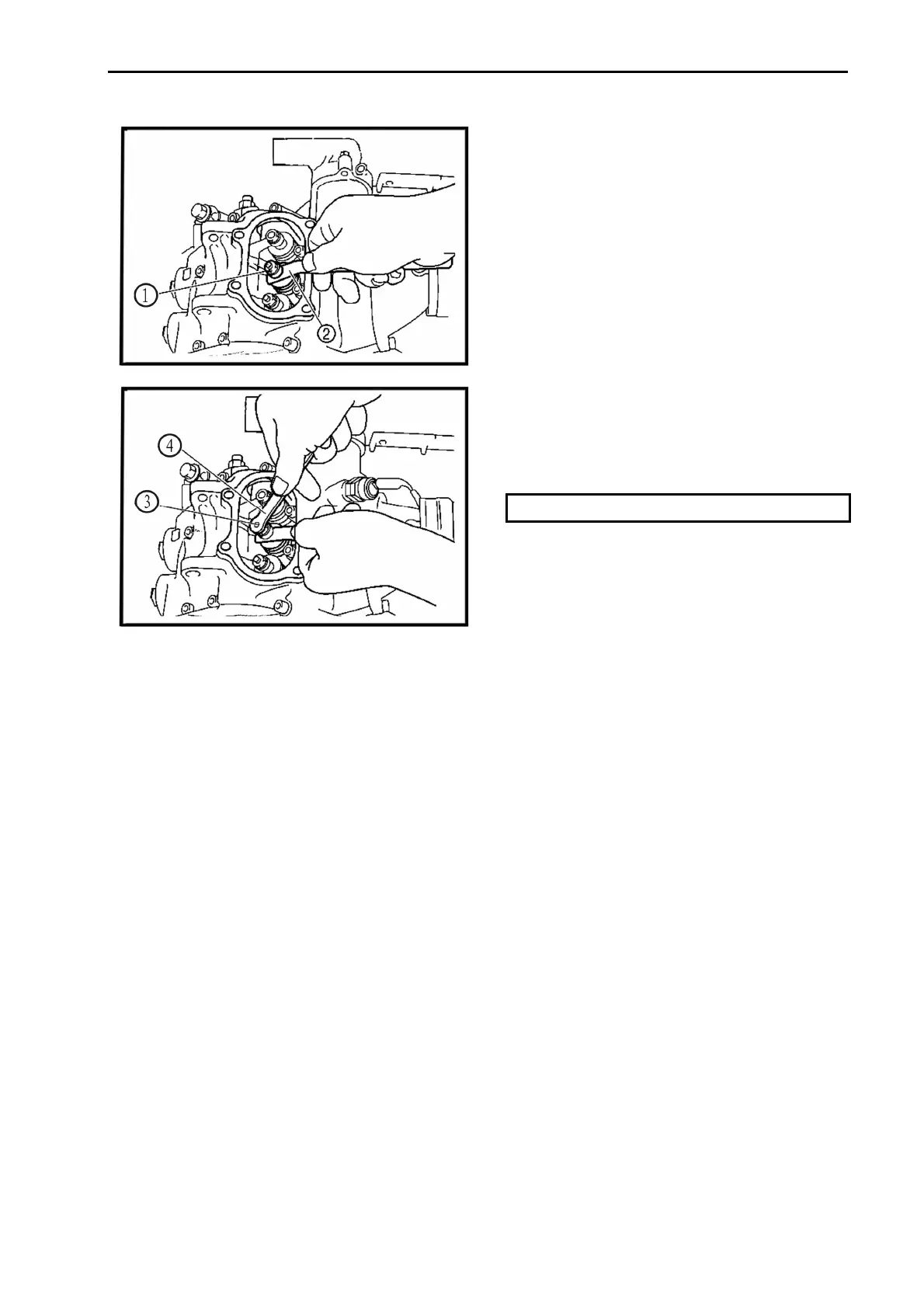 ①
②
④
③