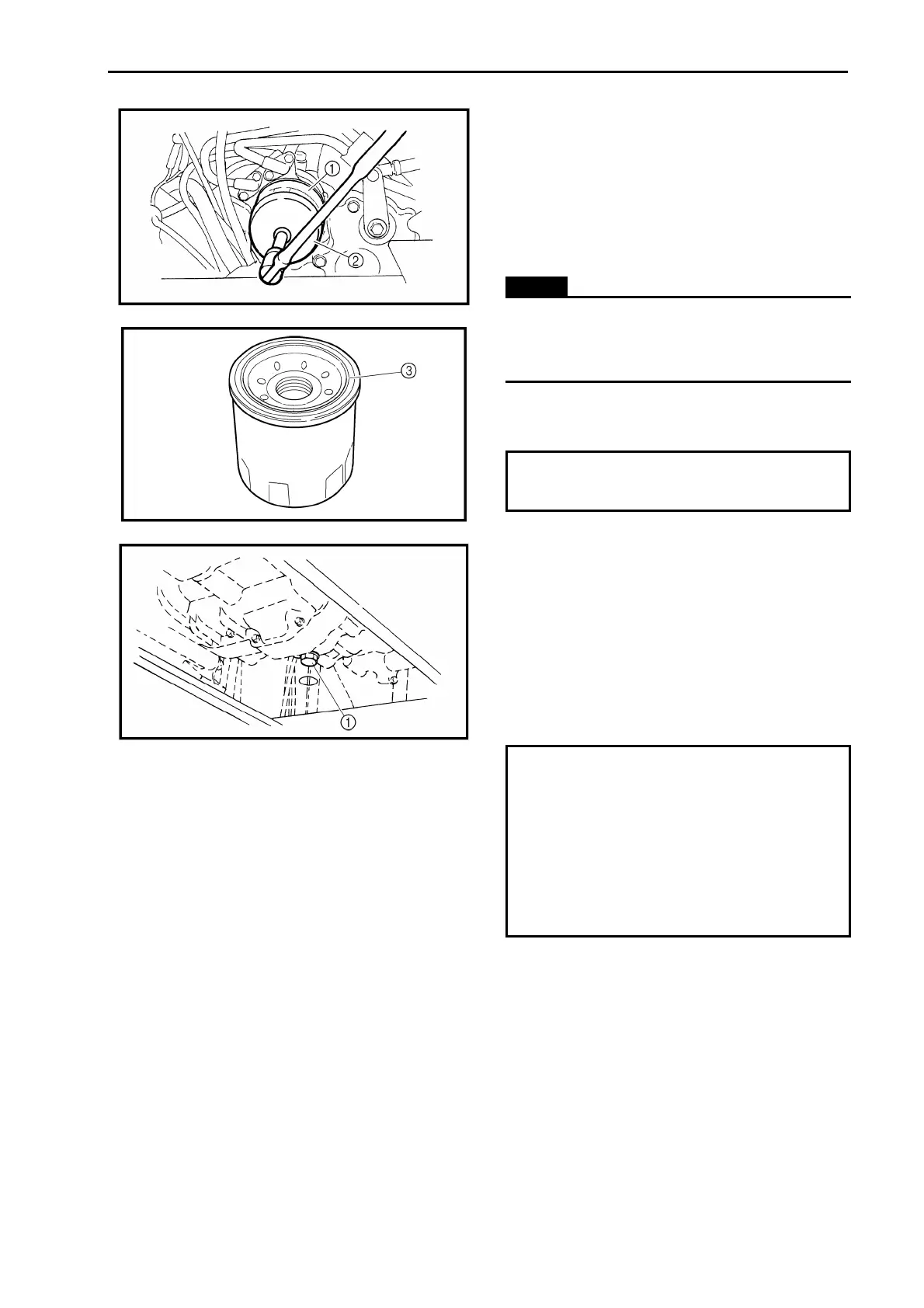 ①
②
③
①