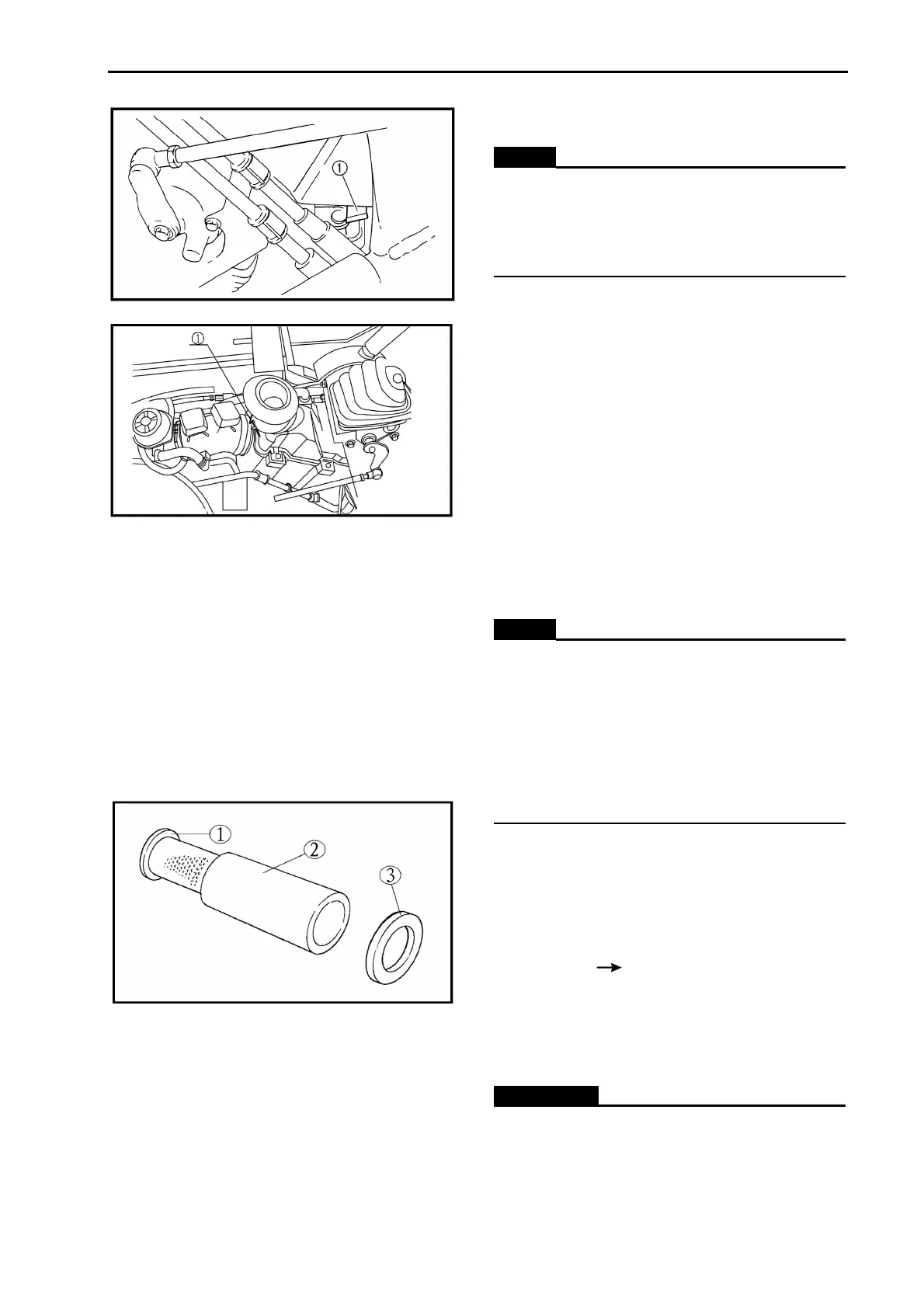 ①

①

①

②

③

→