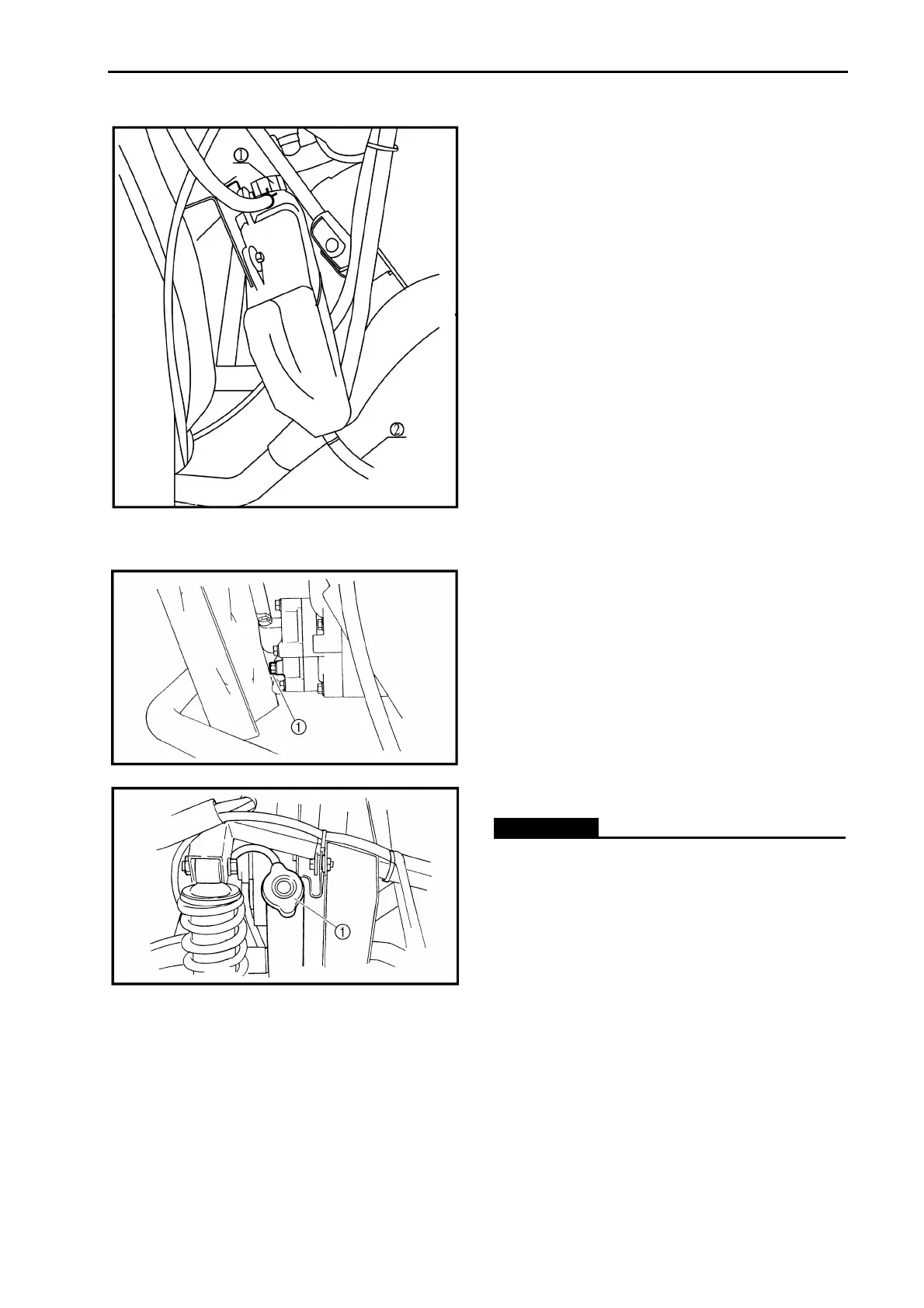 ①

②

①

①