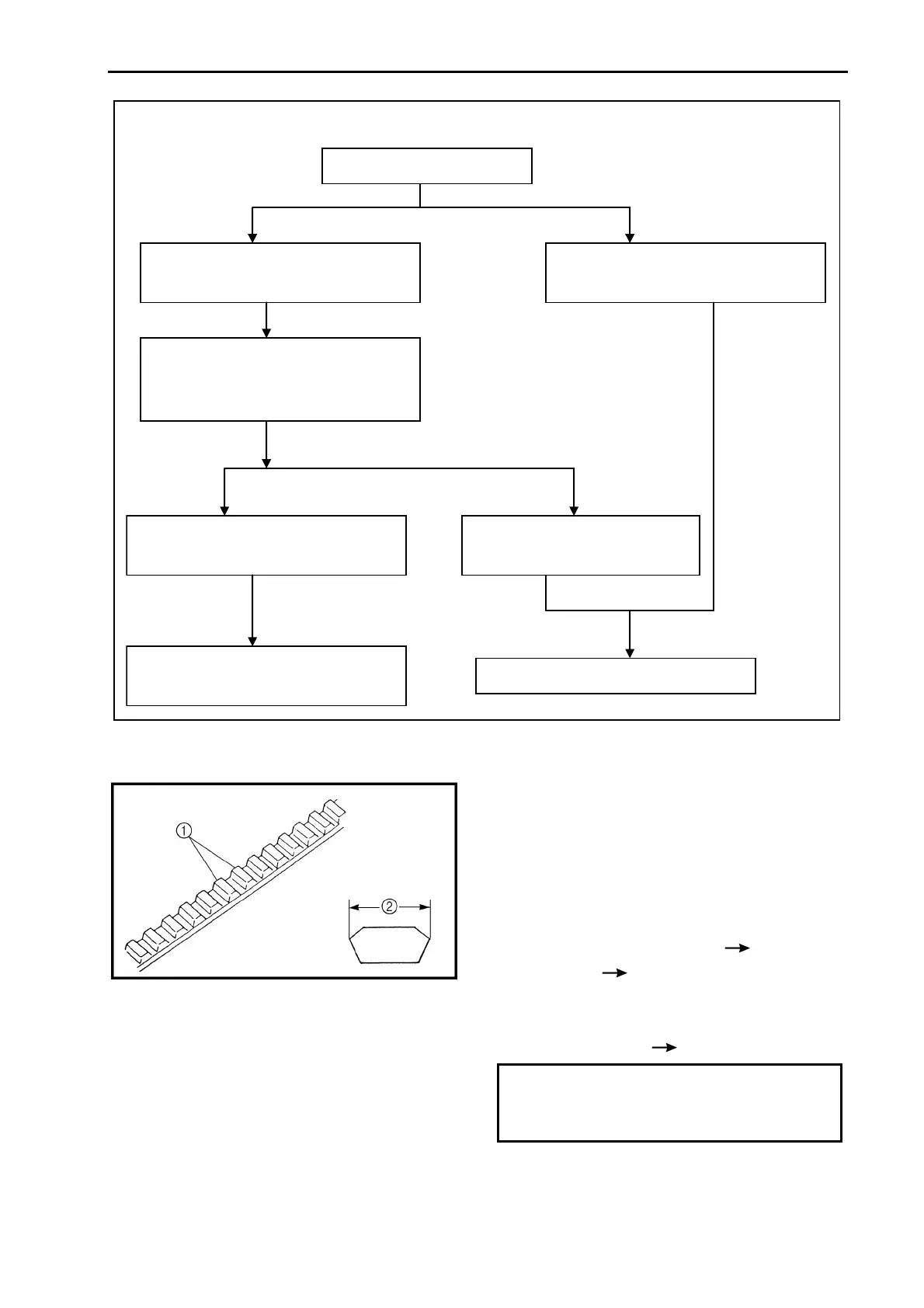 ①

②