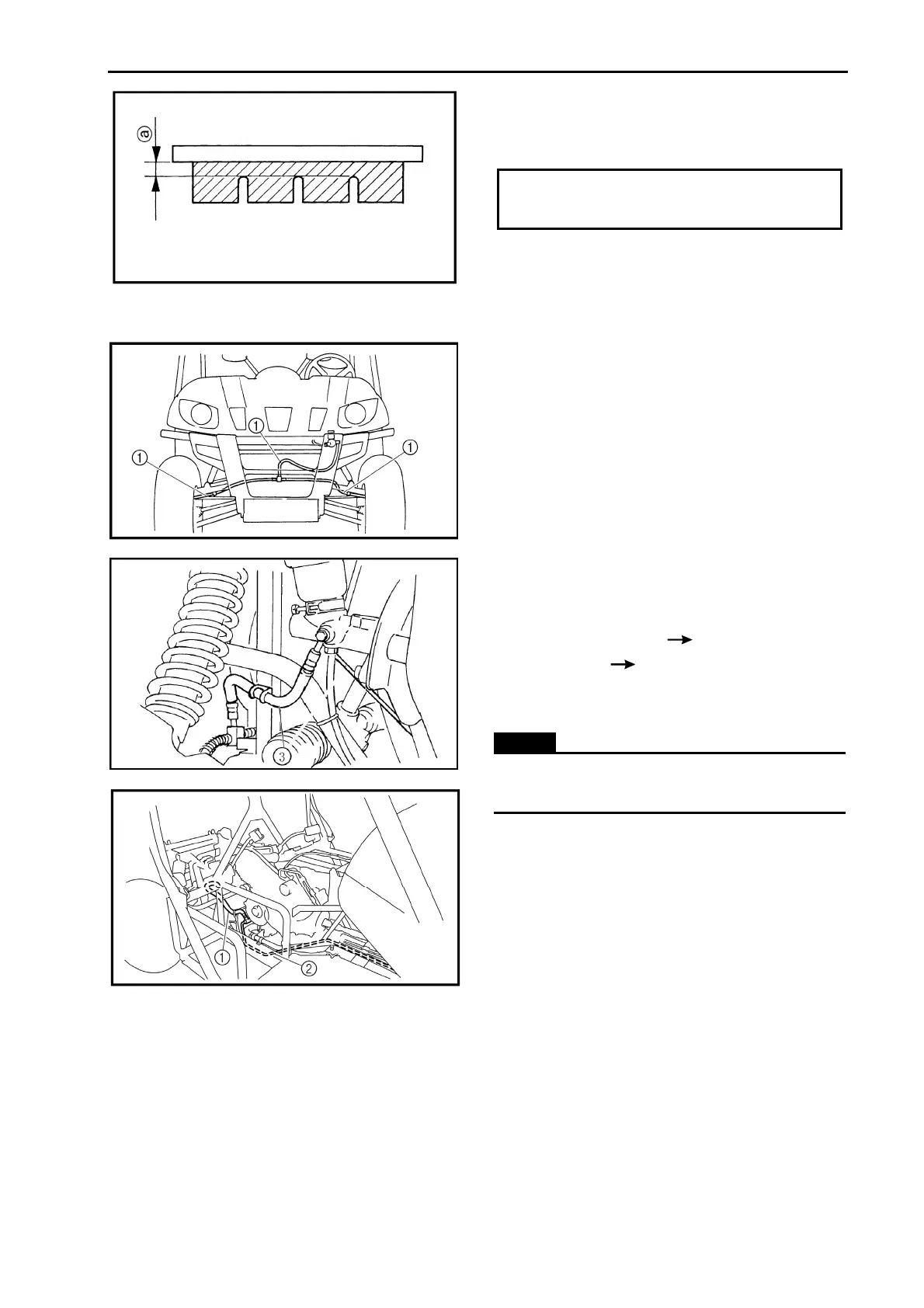 ⓐ

①

①

①

③

①

②