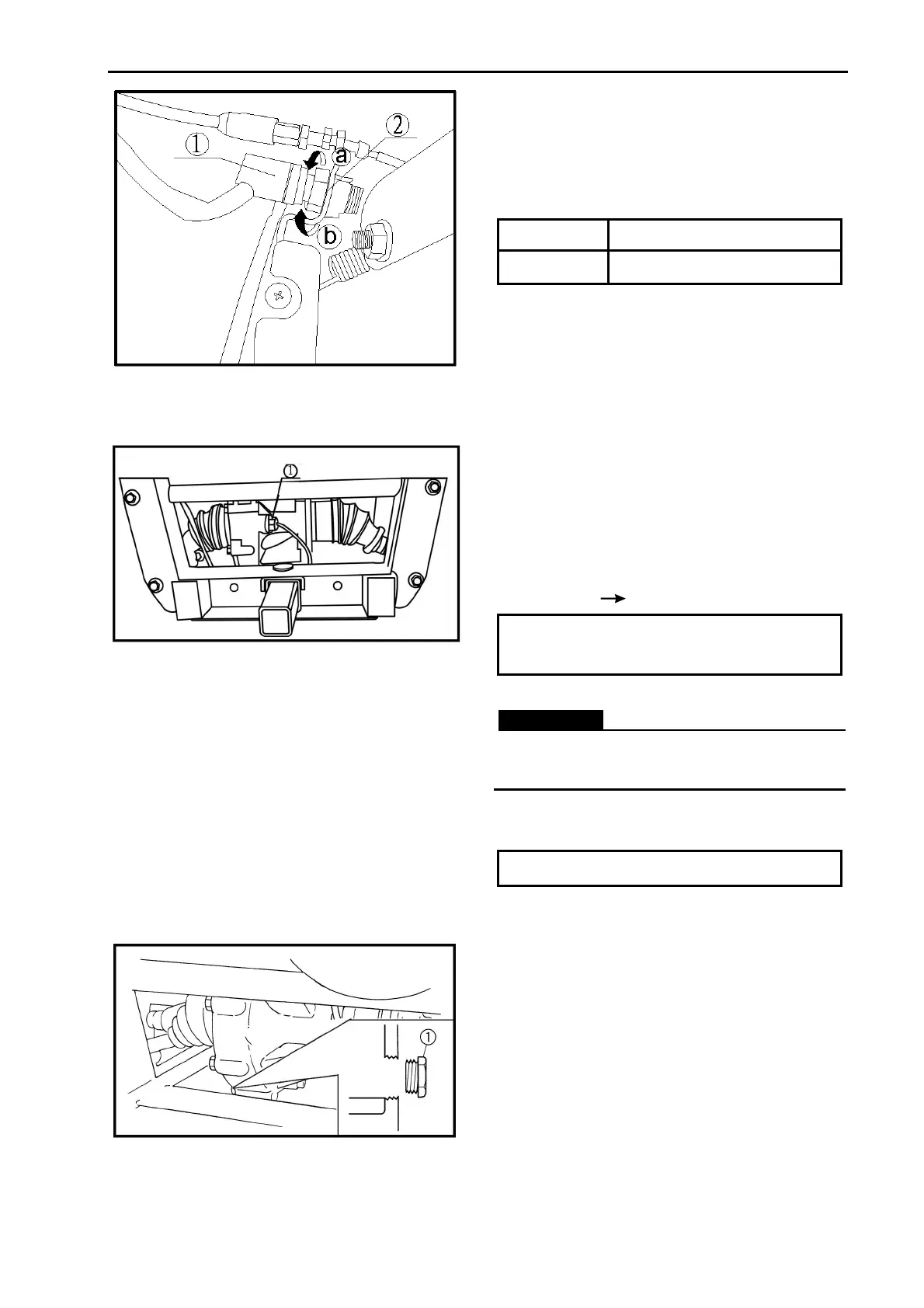 ①

②

a

b

①

①