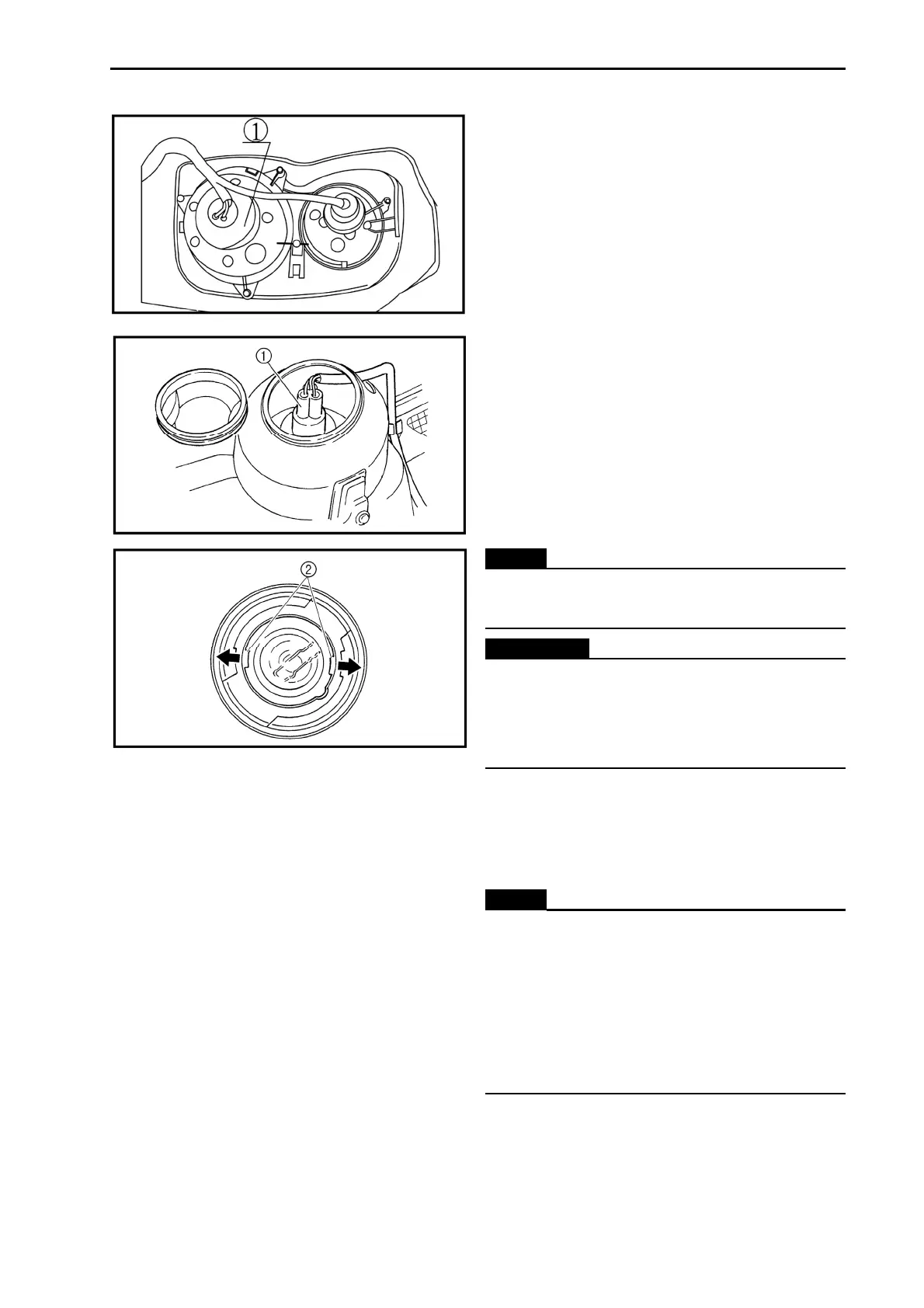 ①

①

②