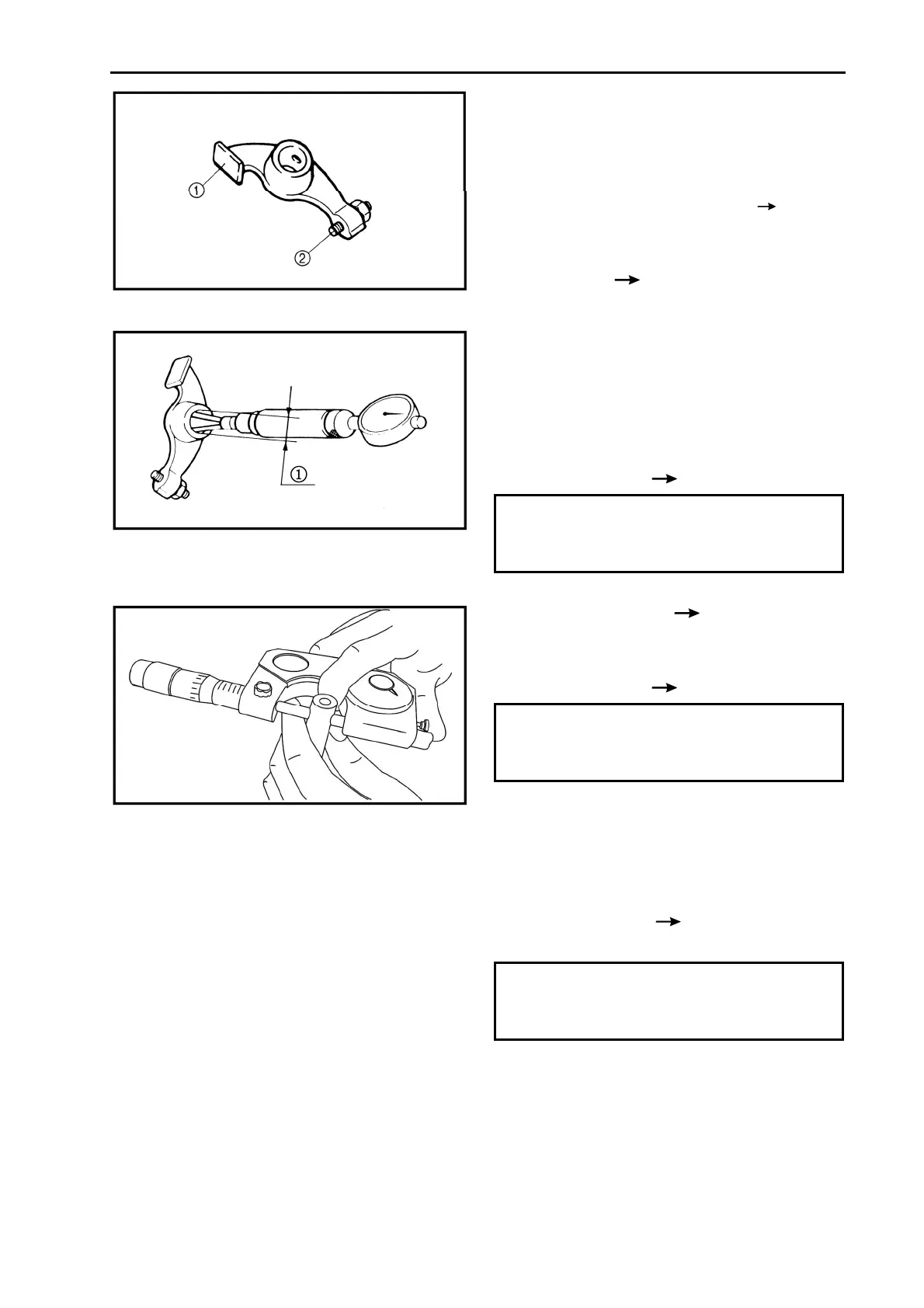 ①

②

①