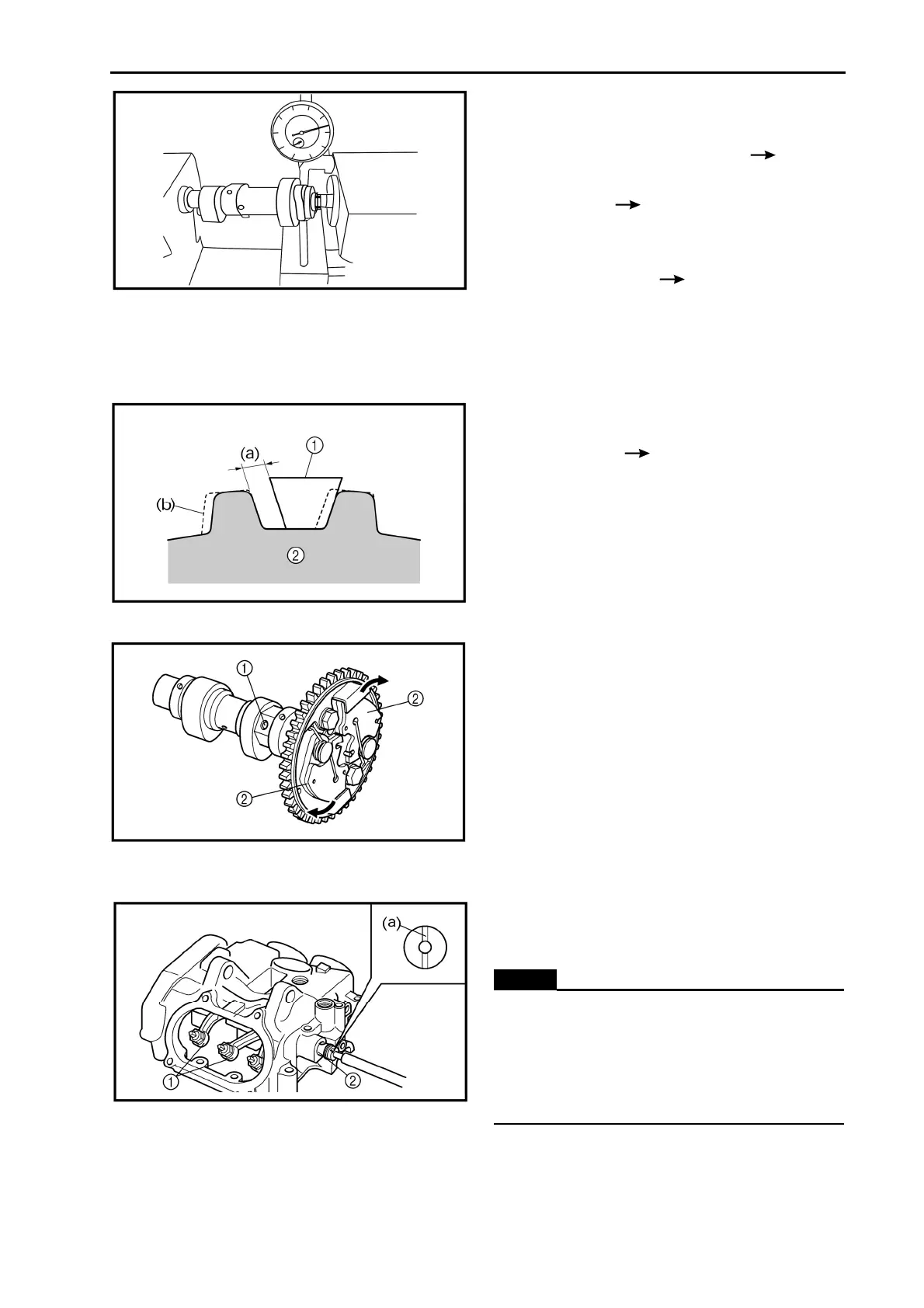 (a)
①
(b)
②

①
②
②

(a)
①
②