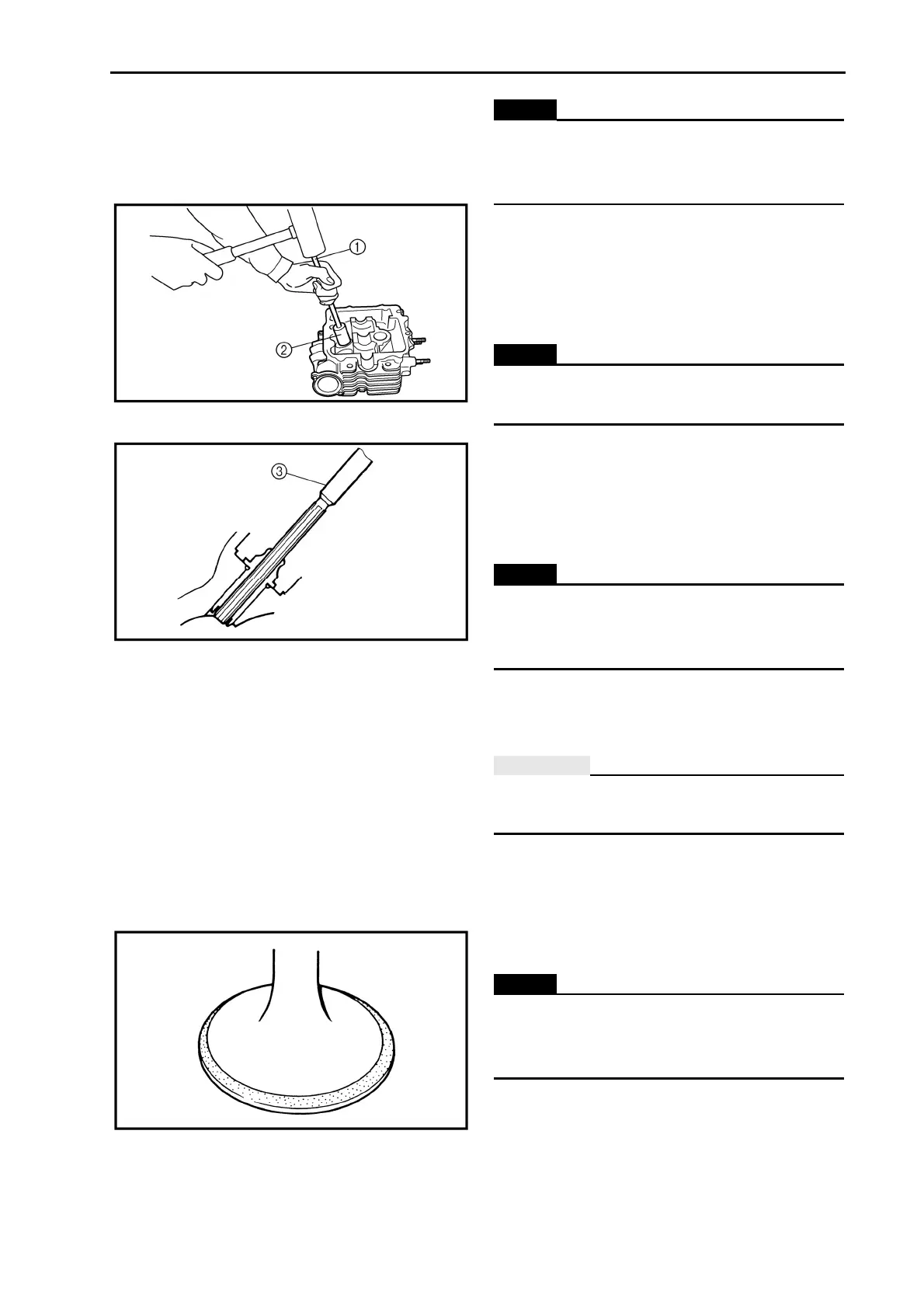 ①

②

③