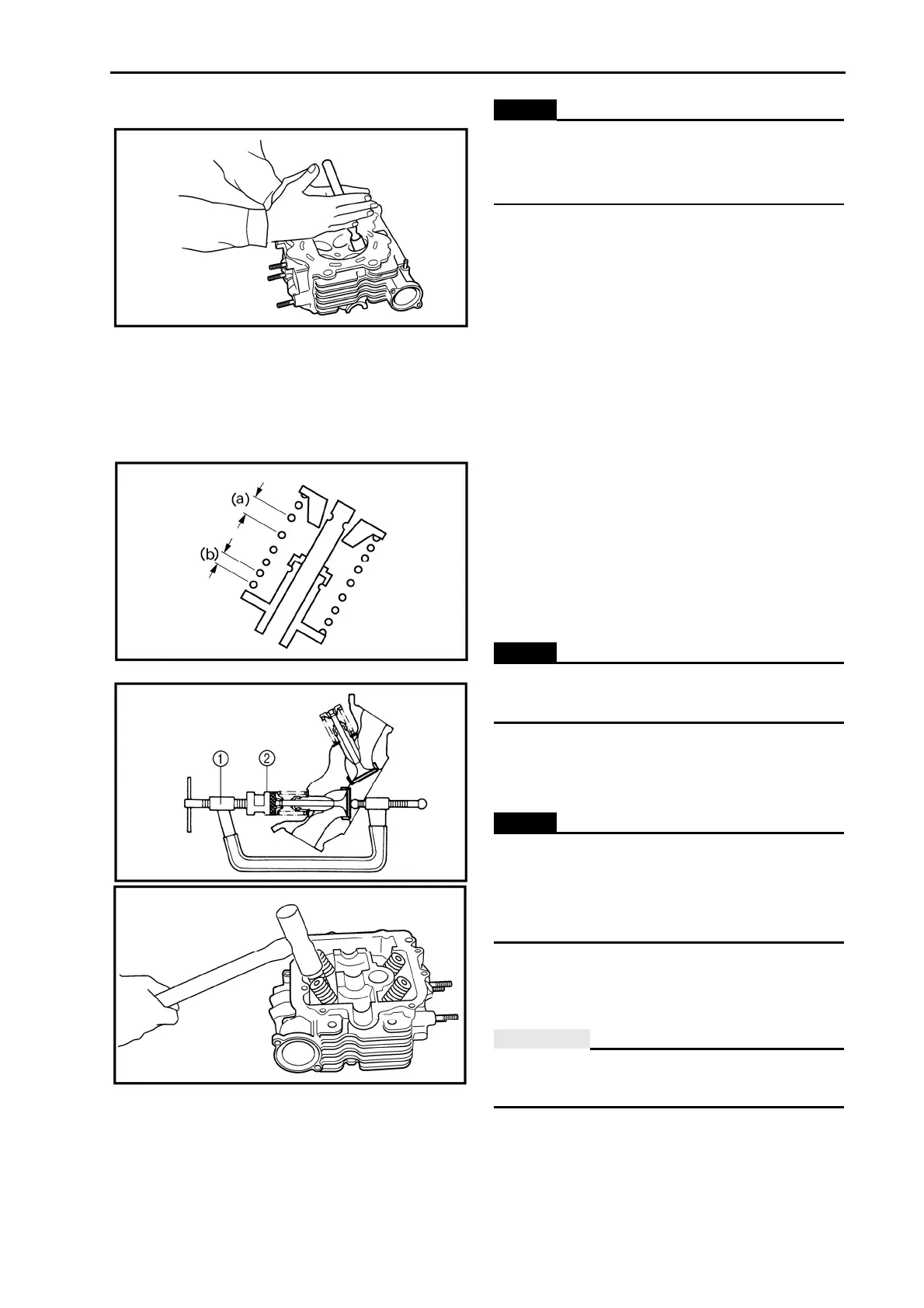 (a)
(b)

①
②