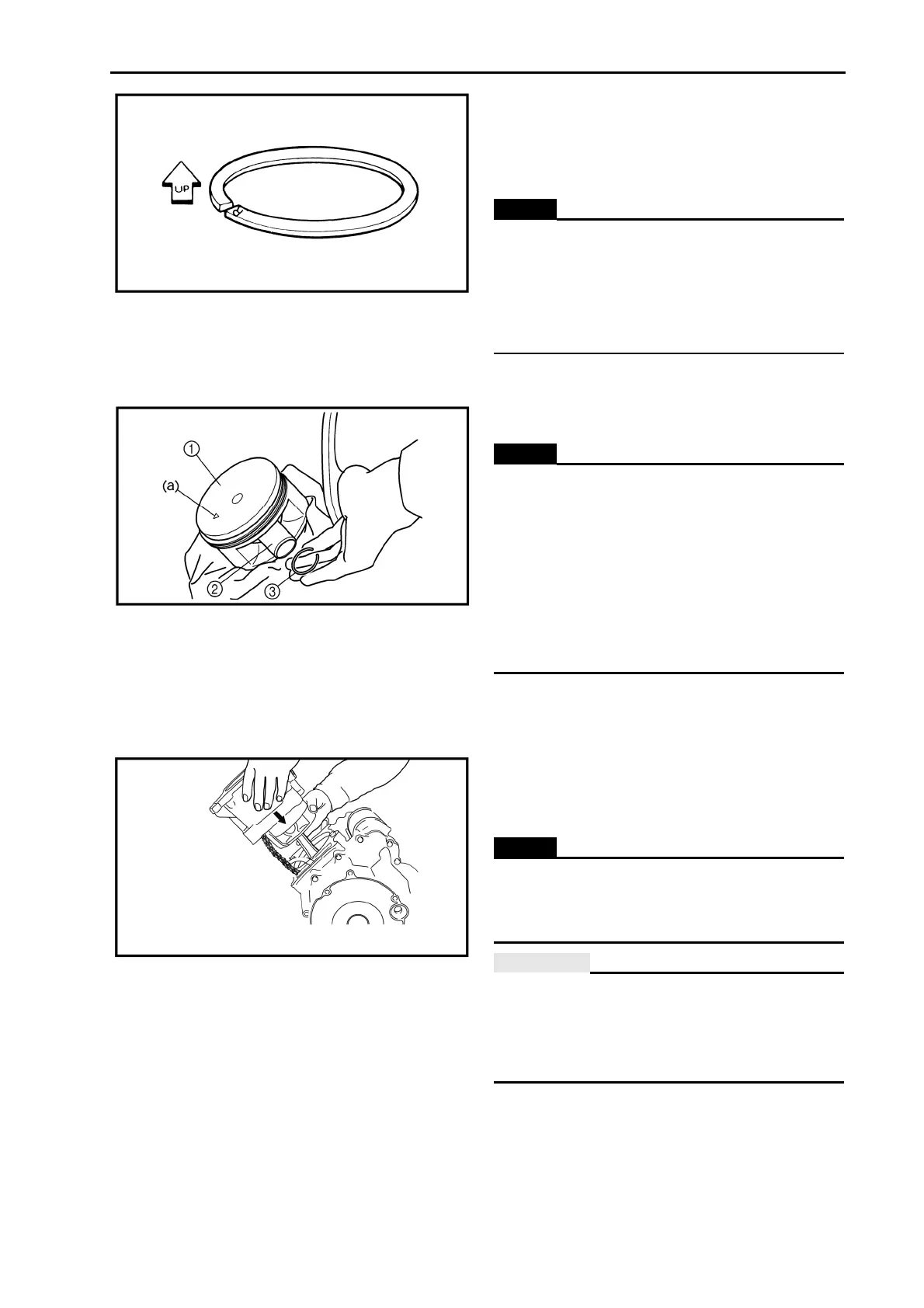 UP

①
(a)
②
③