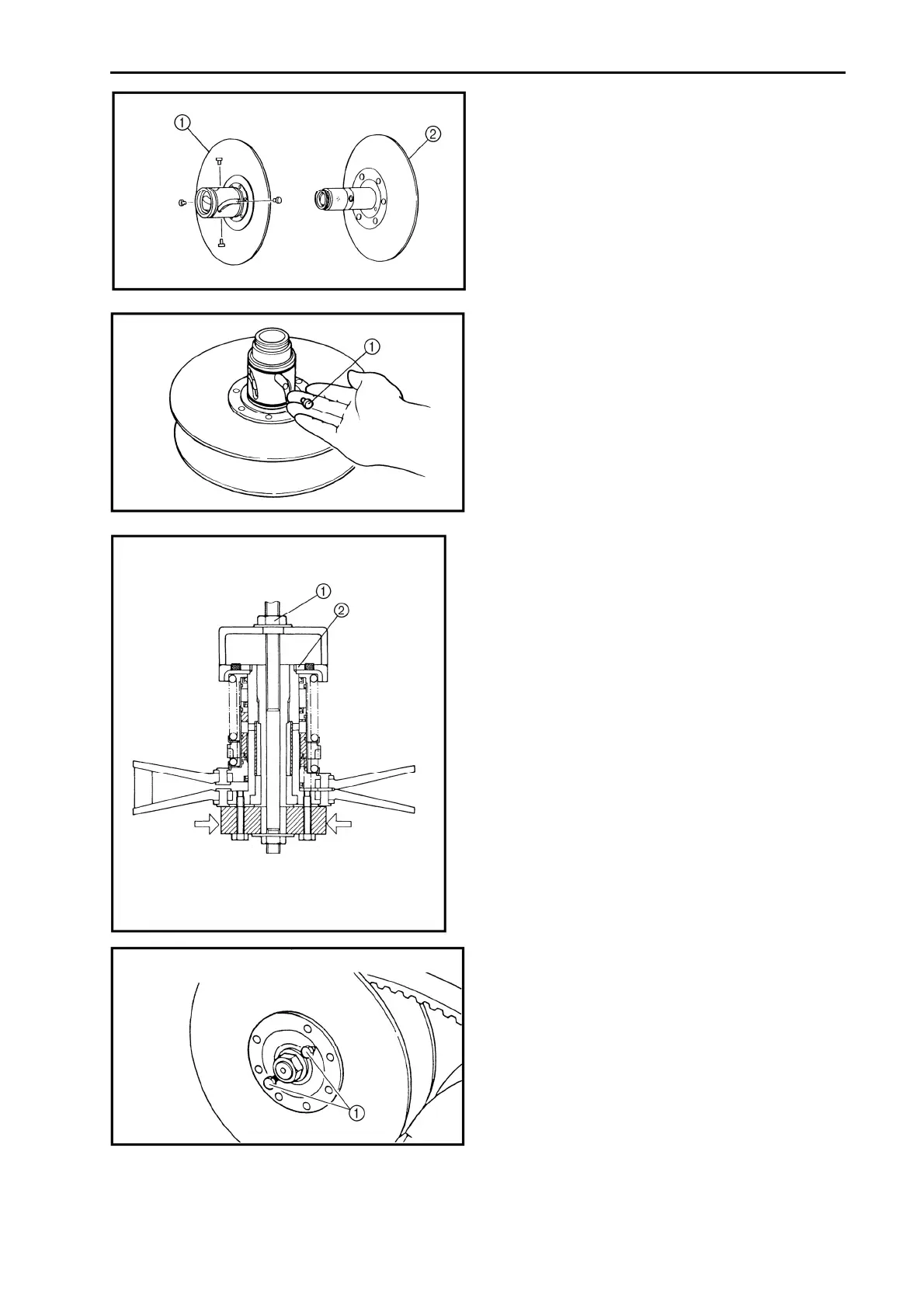 ①
②

①

①
②

①