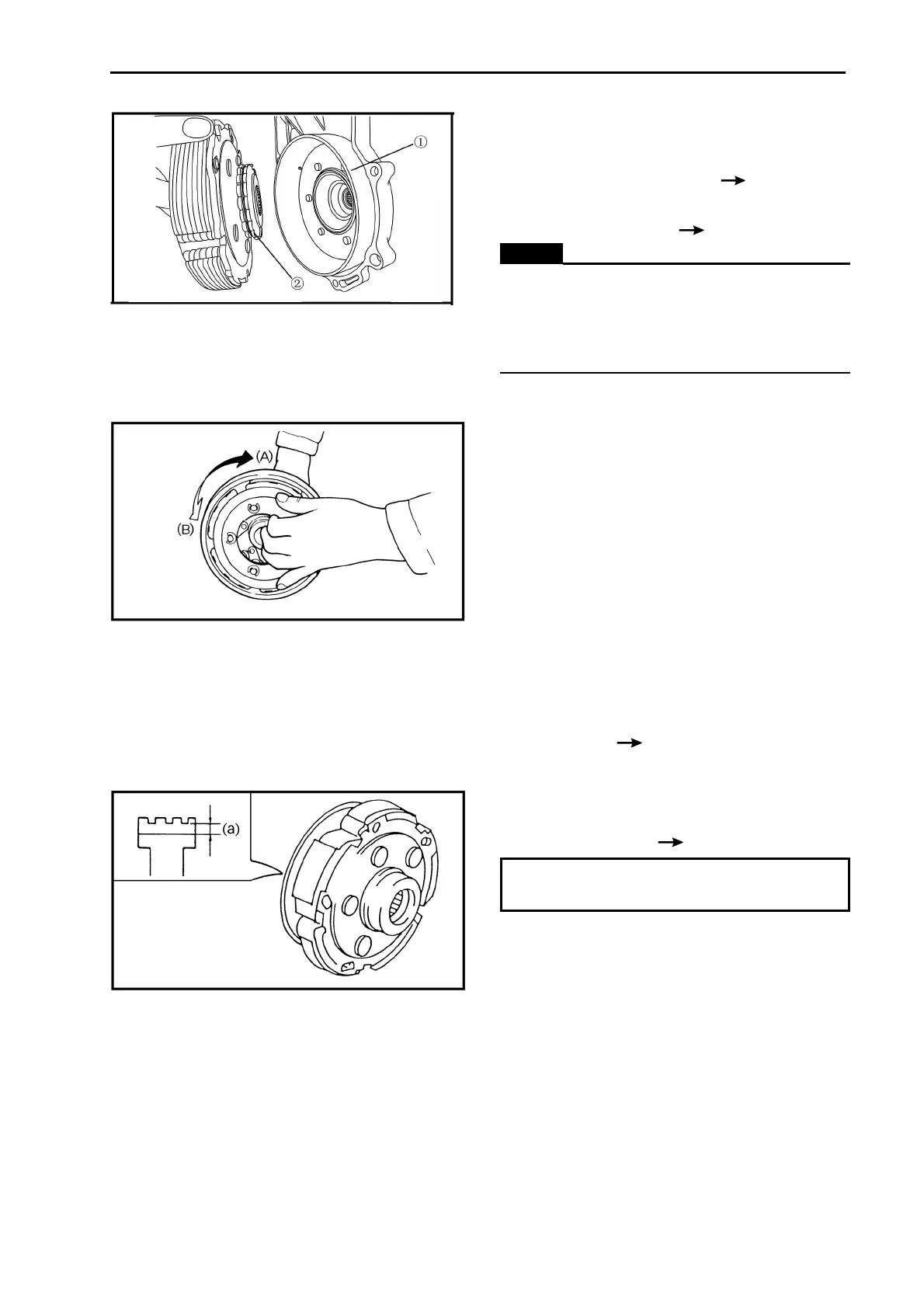 ①

②

(A)

(B)

(a)