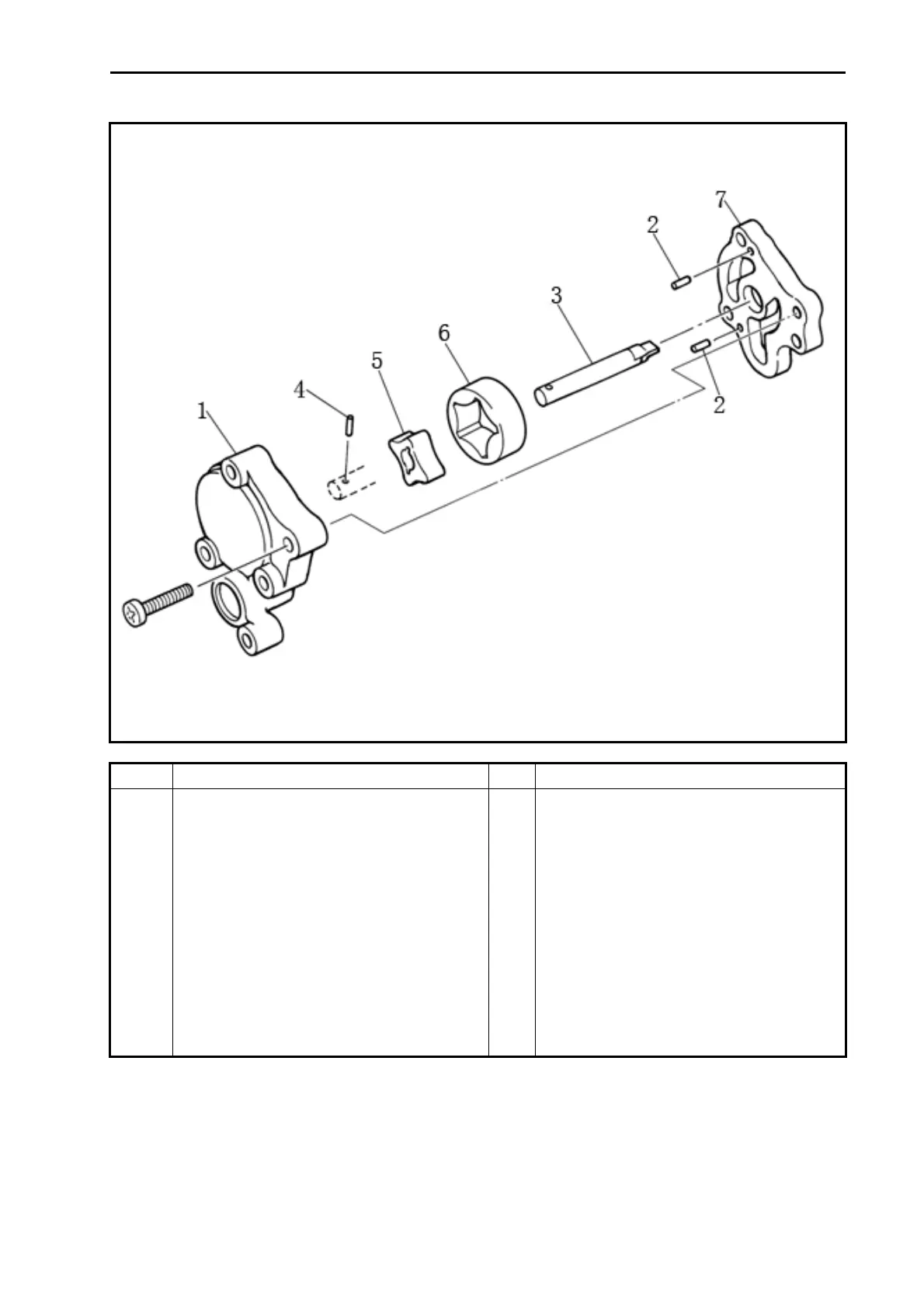 7

2

3

6

5

4

1

2