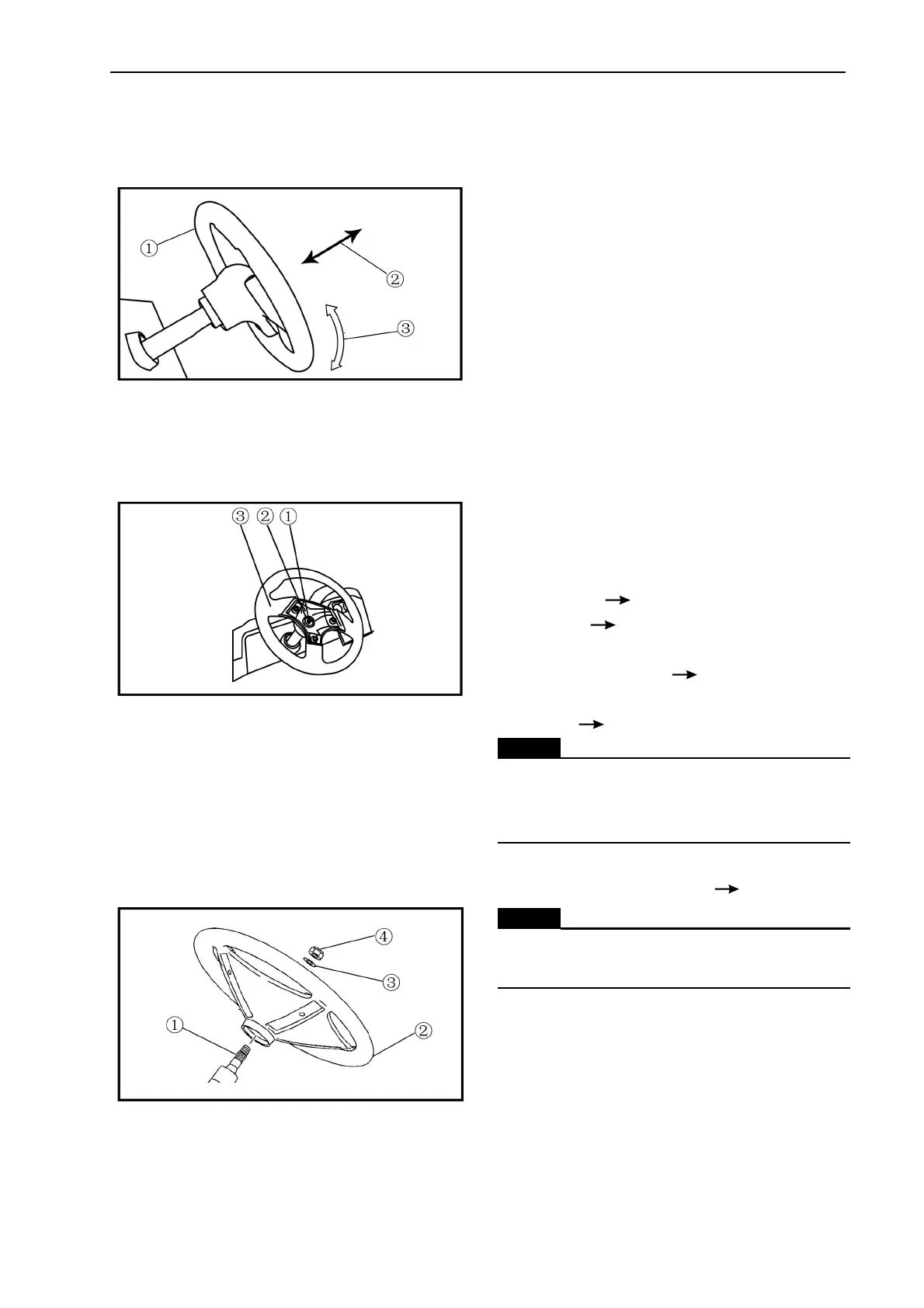 ①

②

③

③ ② ①

④

③

①

②