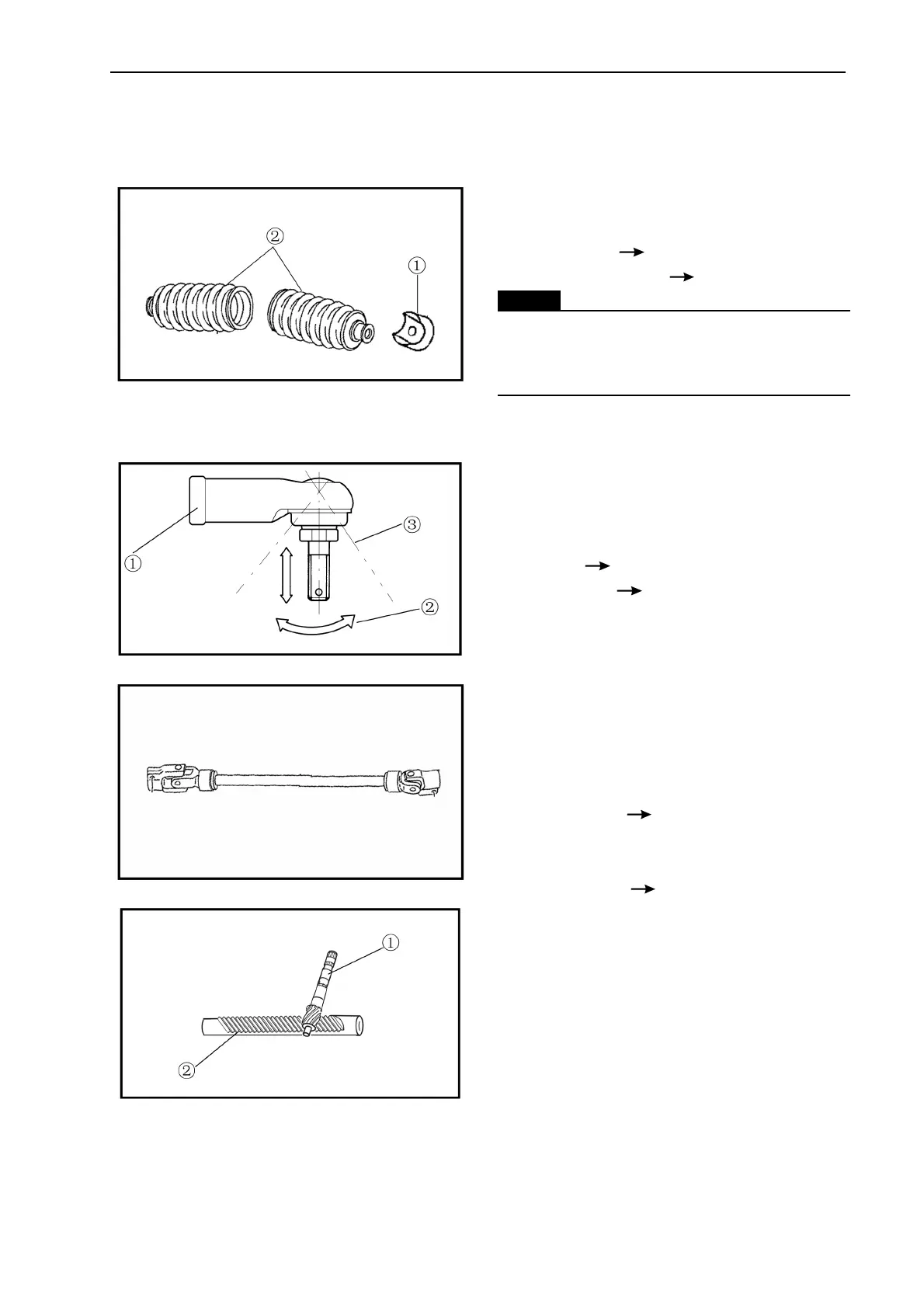 ②

①

①

③

②

①

②