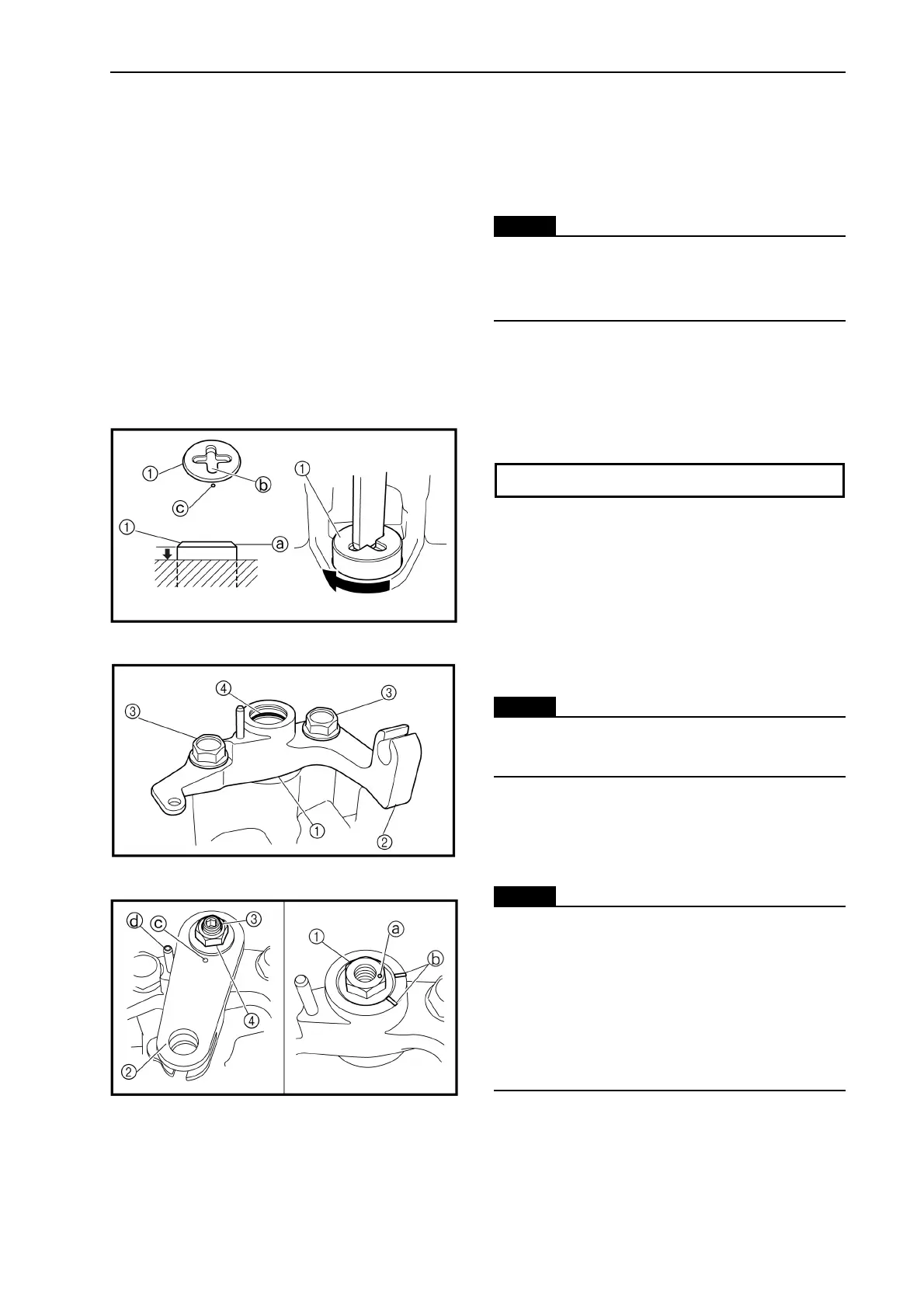 ①
ⓑ
ⓒ
①
ⓐ
①

④
③
③
①
②

ⓓ
ⓒ
③
④
②
①
ⓐ
ⓑ