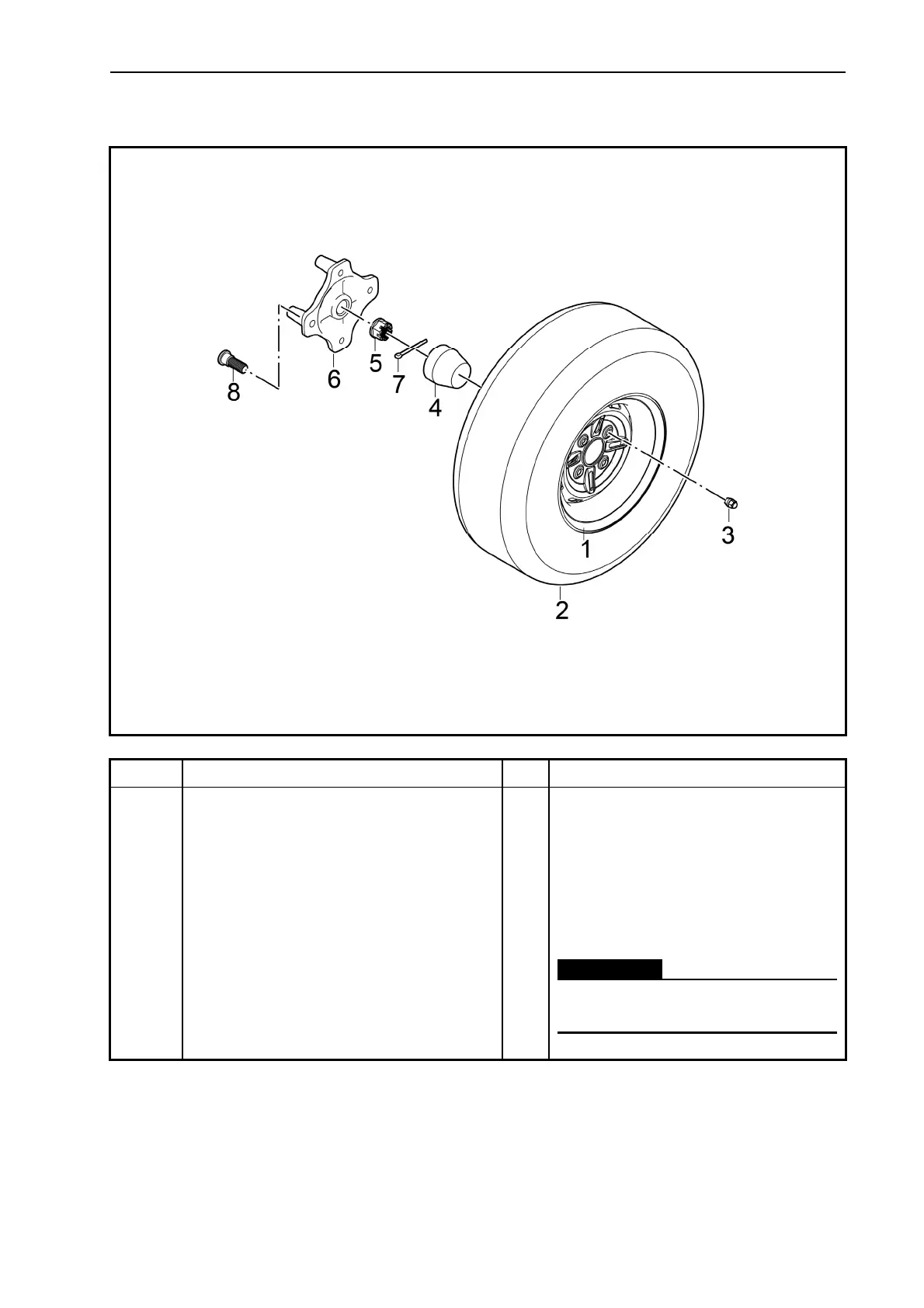 8
6
5
7
4
1
3
2