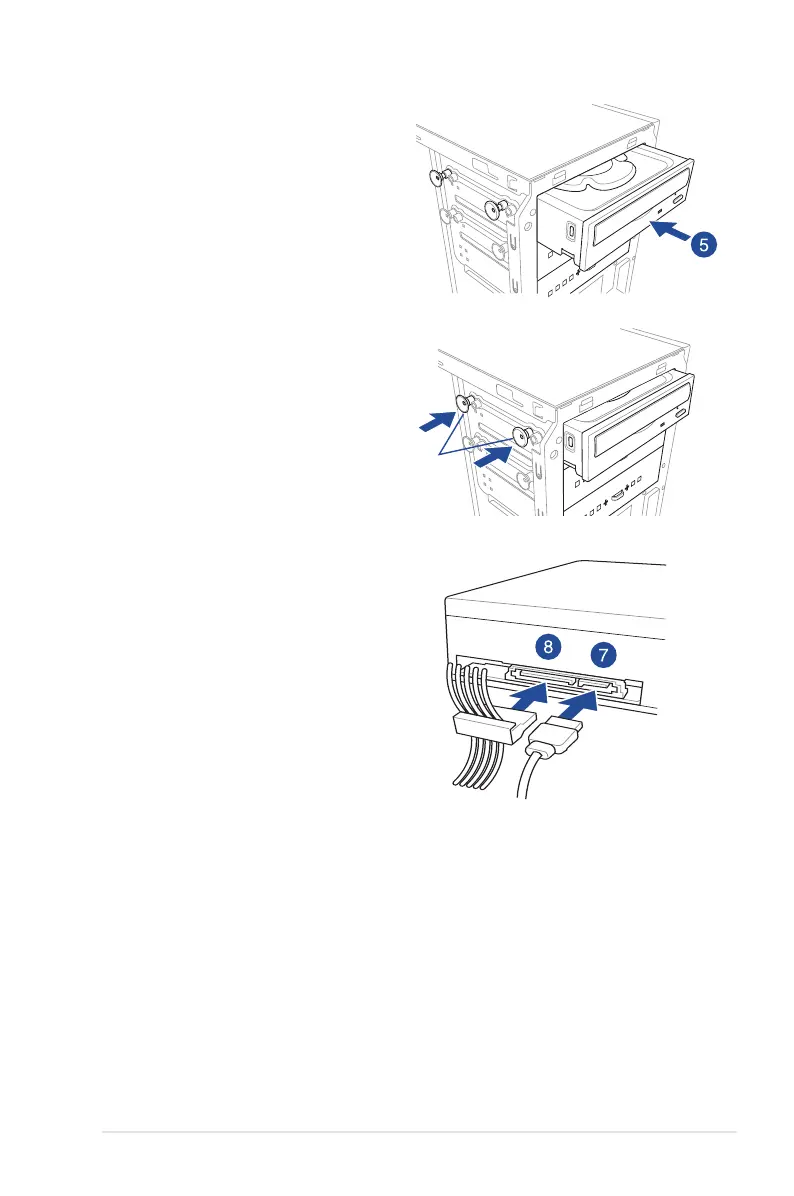 5

8

7