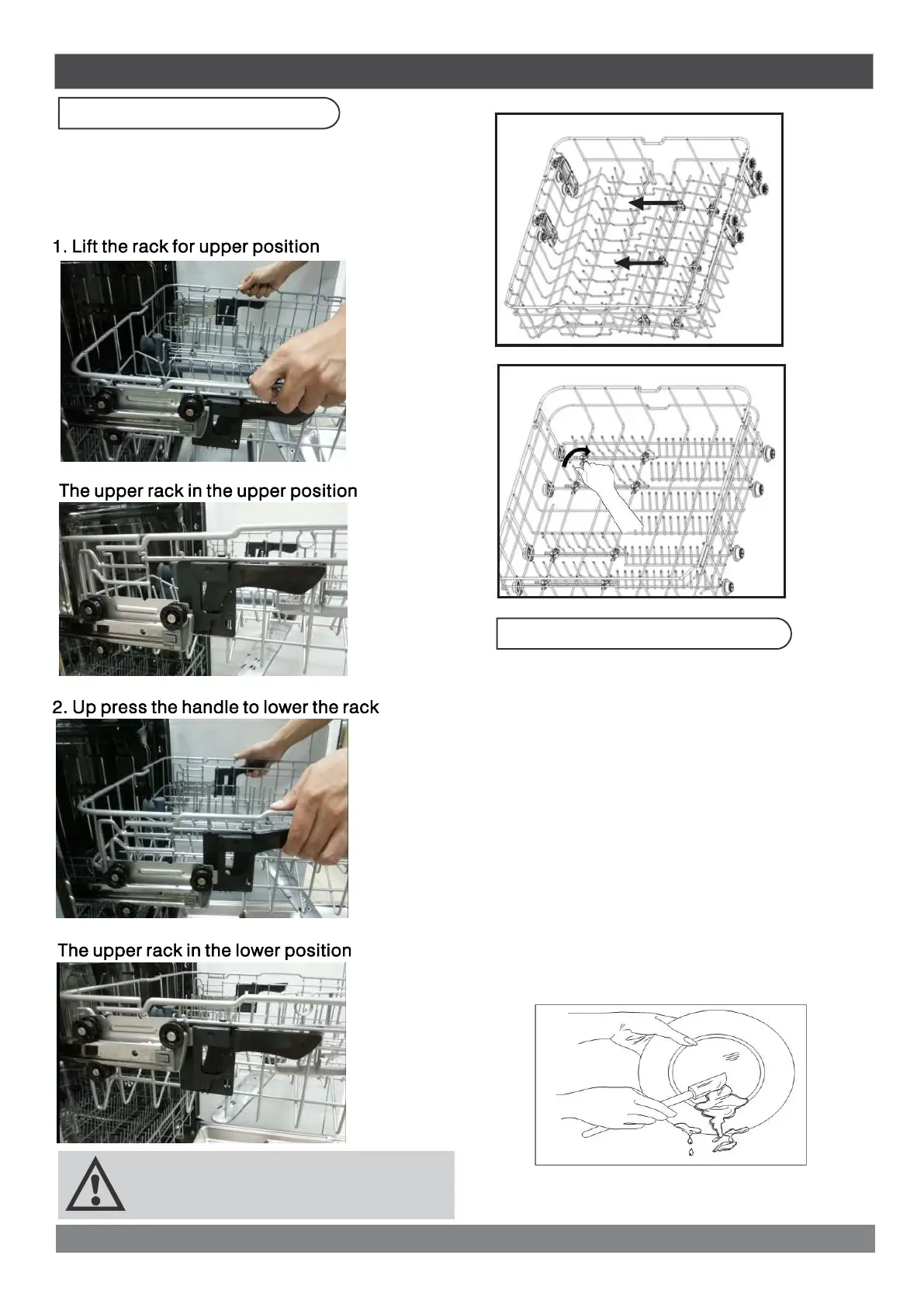 1. Lift the rack for upper position

The upper rack in the upper position

2. Up press the handle to lower the rack

The upper rack in the lower position