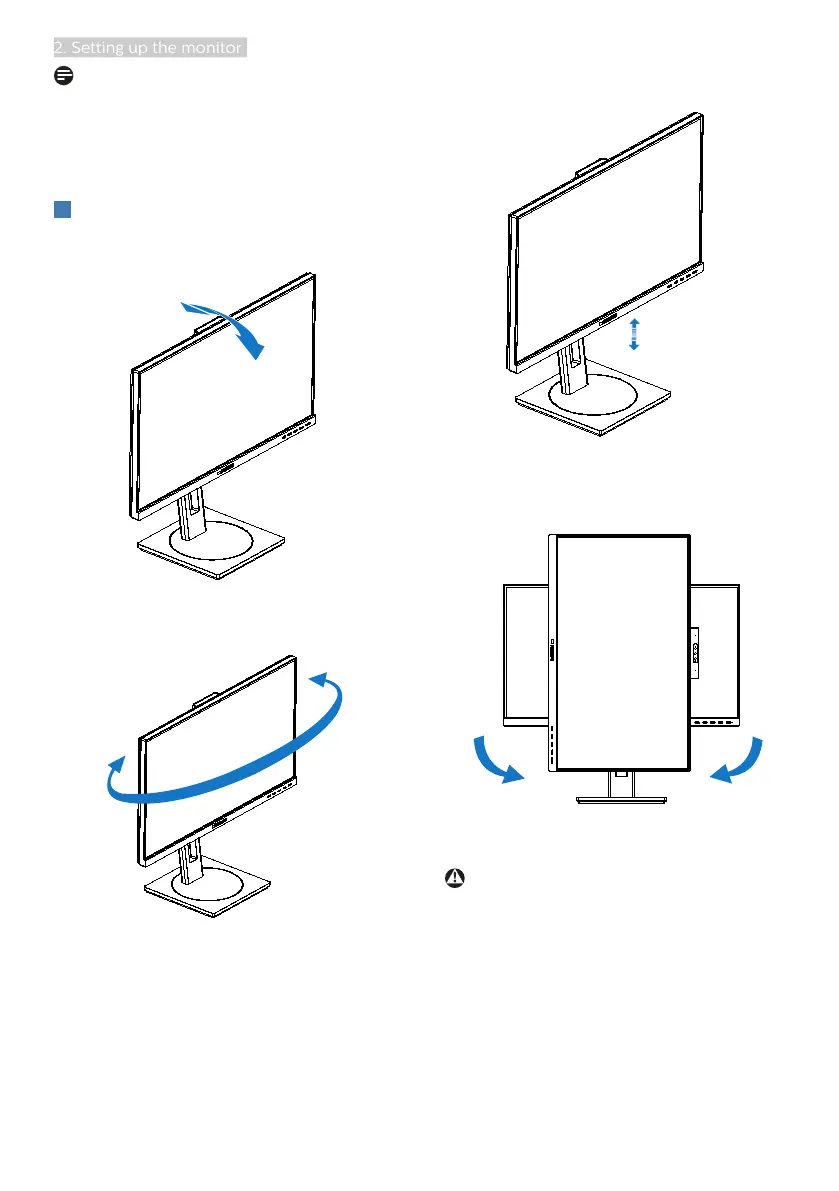 2. Setting up the monitor