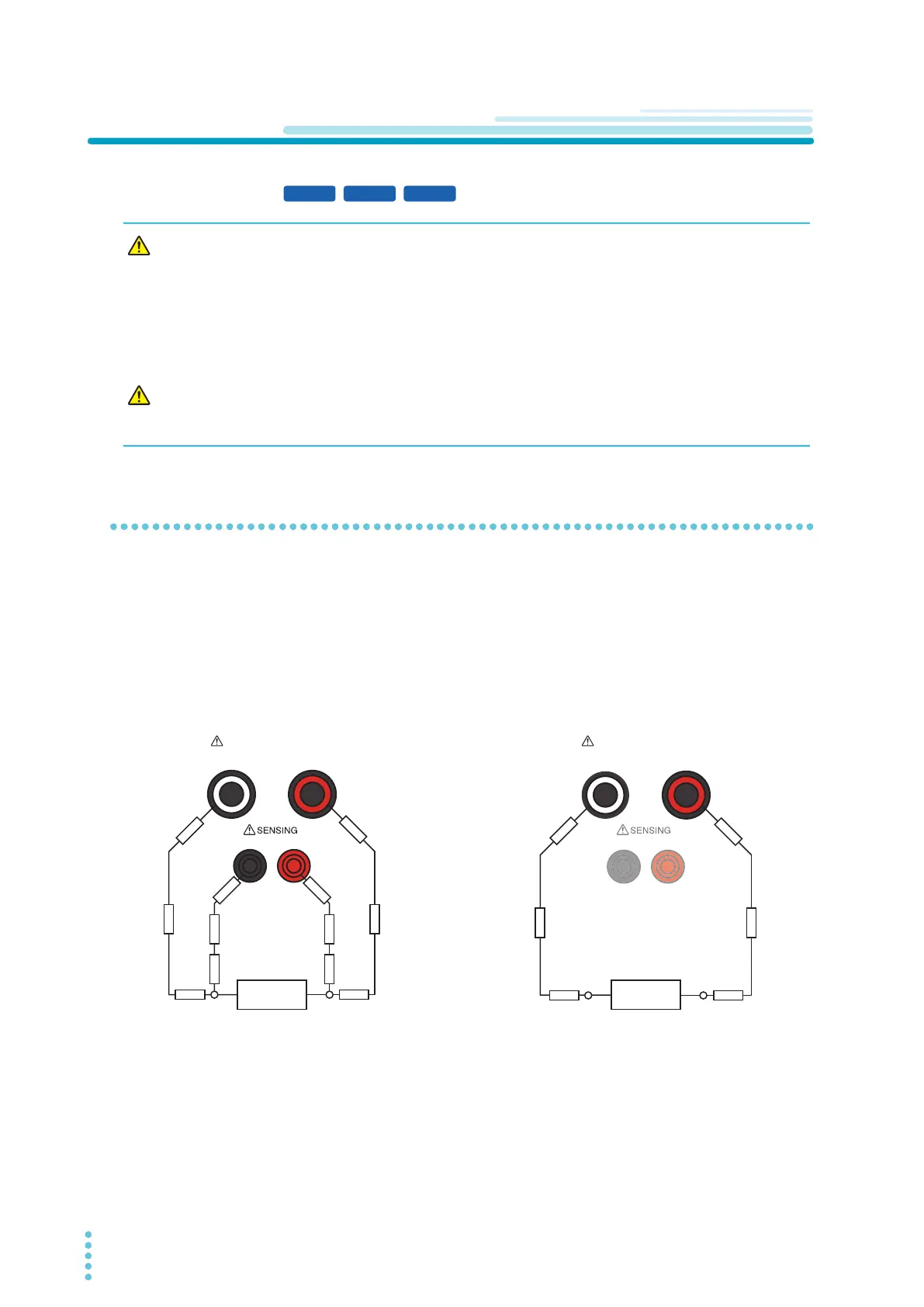 SENSING

SENSING