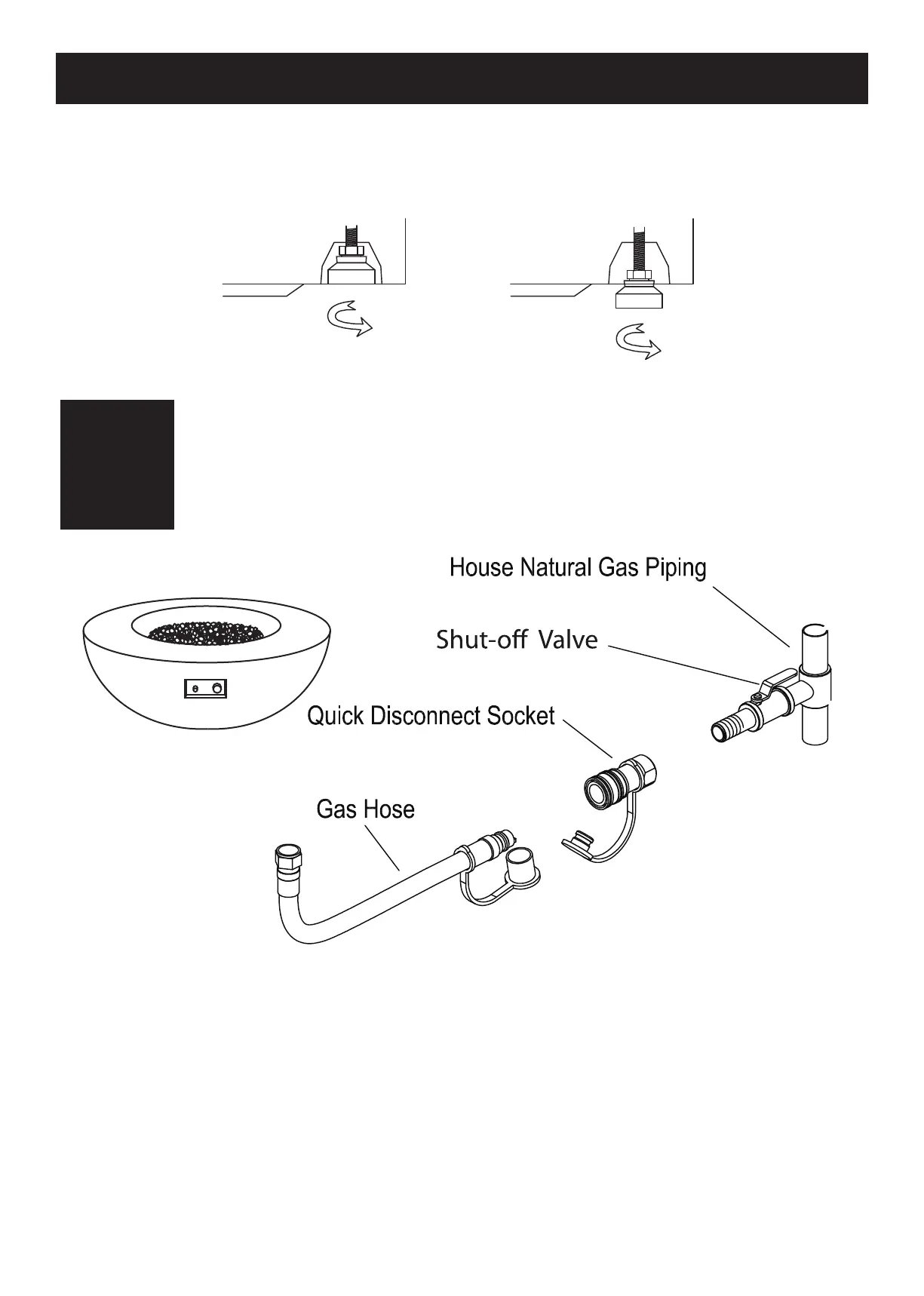 House Natural Gas Piping

Shut-off Valve

Quick Disconnect Socket

Gas Hose