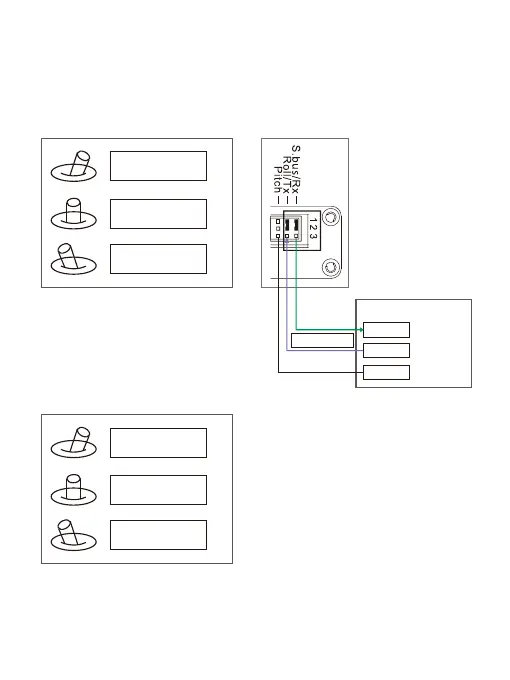 S.bus/Rx —
Roll/Tx —
Pitch —
1 2 3