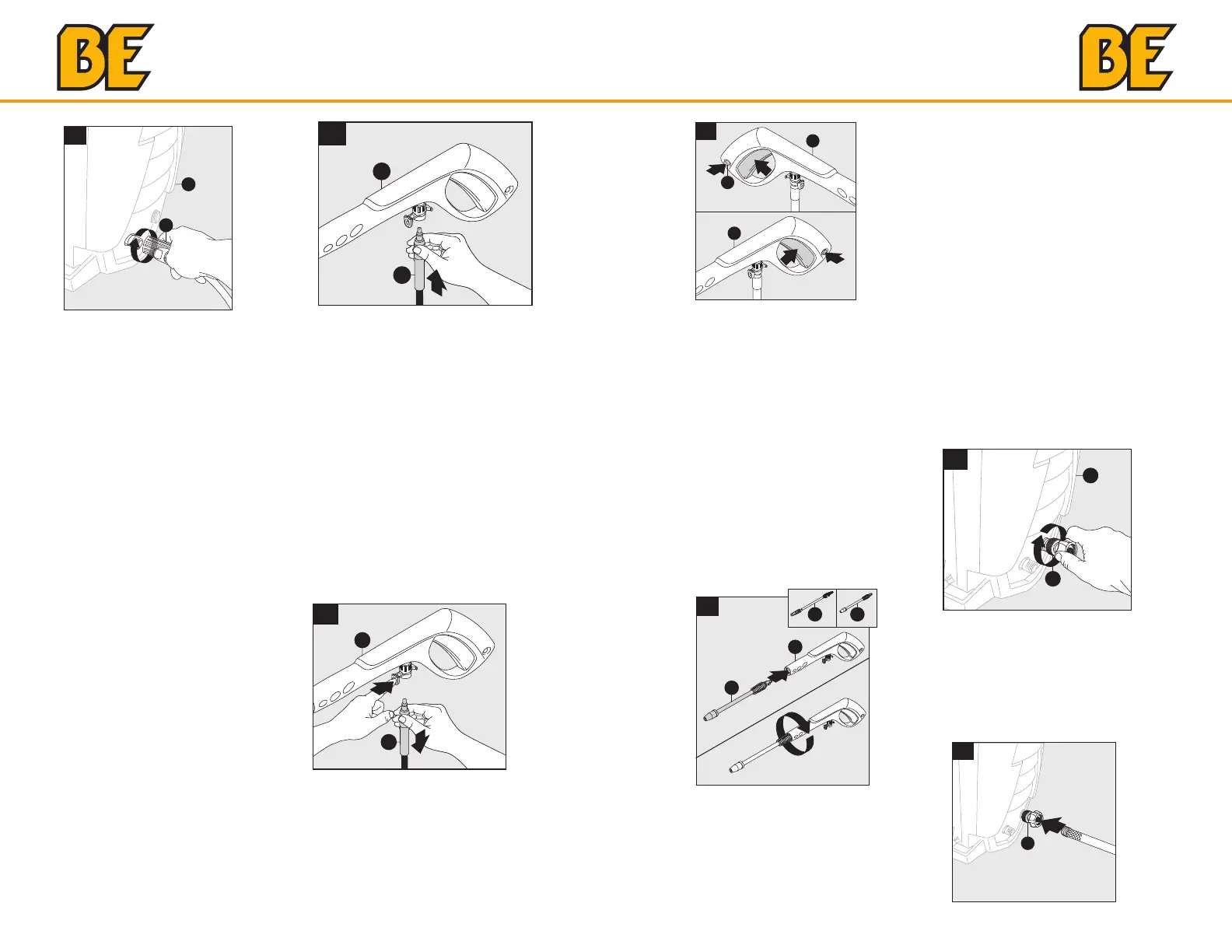 BE

BE