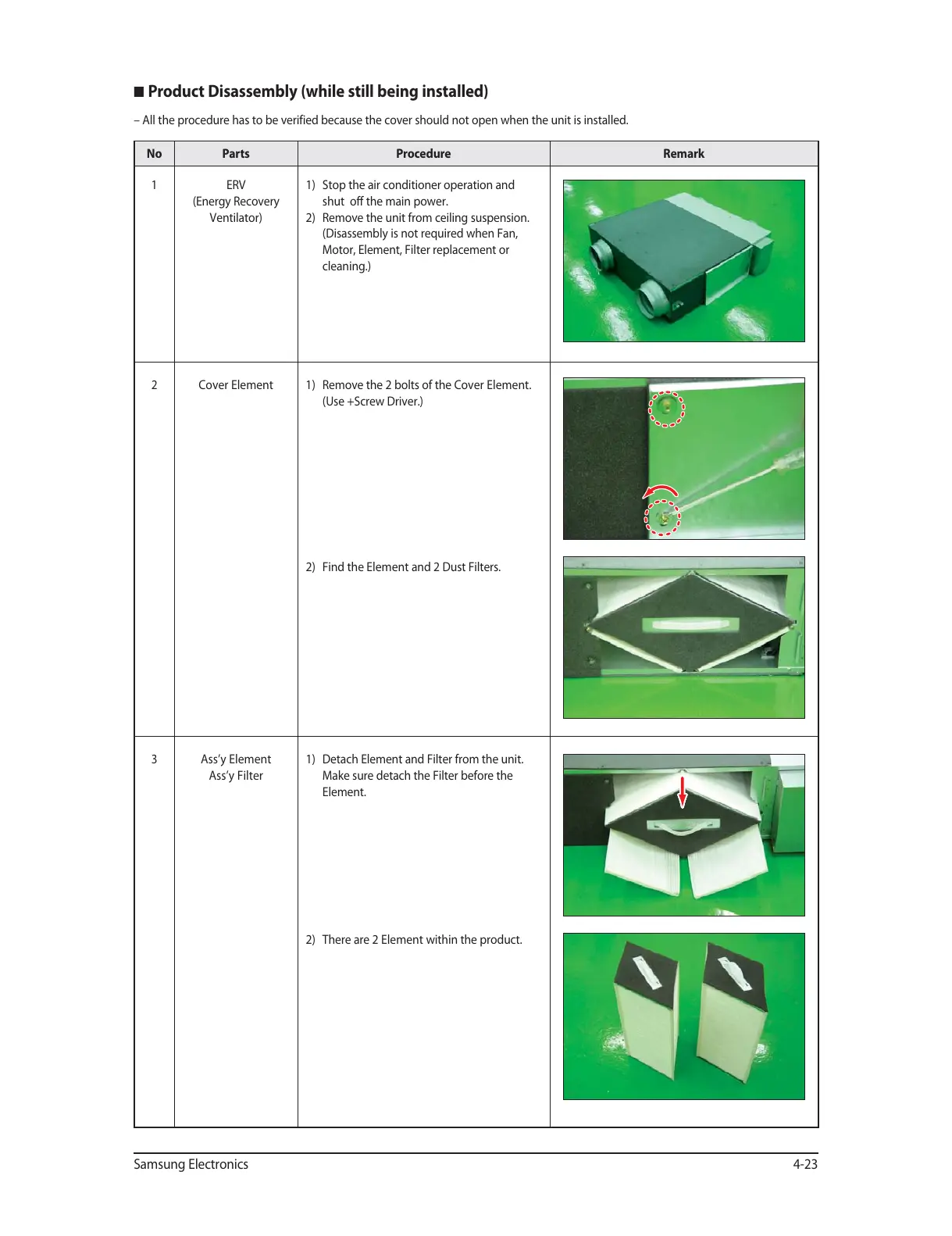 ■ Product Disassembly (while still being installed)

– All the procedure has to be verified because the cover should not open when the unit is installed.

| No | Parts | Procedure | Remark |
|---|---|---|---|
| 1 | ERV (Energy Recovery Ventilator) | 1) Stop the air conditioner operation and shut off the main power. 2) Remove the unit from ceiling suspension. (Disassembly is not required when Fan, Motor, Element, Filter replacement or cleaning.) | |
| 2 | Cover Element | 1) Remove the 2 bolts of the Cover Element. (Use +Screw Driver.) 2) Find the Element and 2 Dust Filters. | |
| 3 | Ass'y Element Ass'y Filter | 1) Detach Element and Filter from the unit. Make sure detach the Filter before the Element. 2) There are 2 Element within the product. | |

Samsung Electronics 4-23