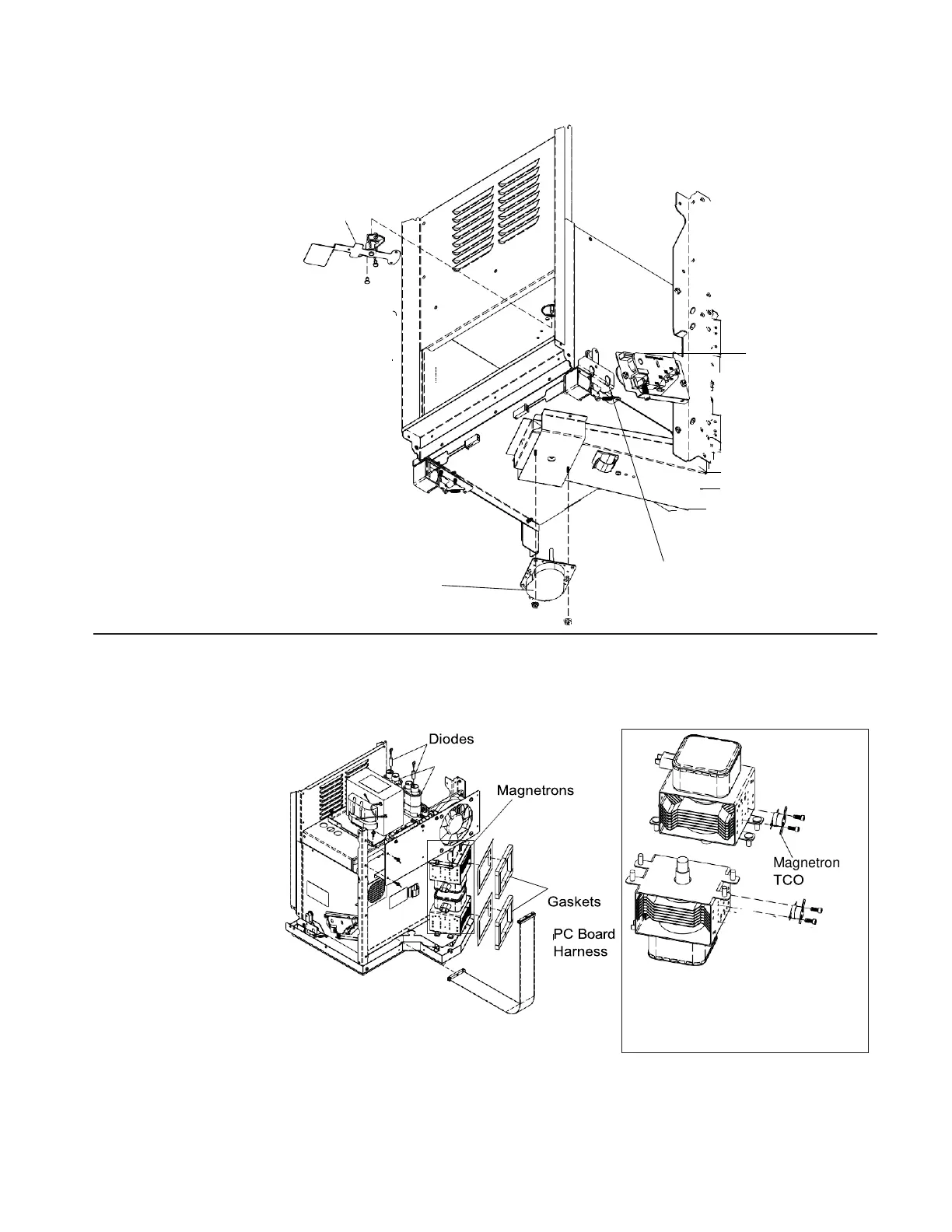 Diodes

Magnetrons

Gaskets

PC Board
Harness

Magnetron
TCO