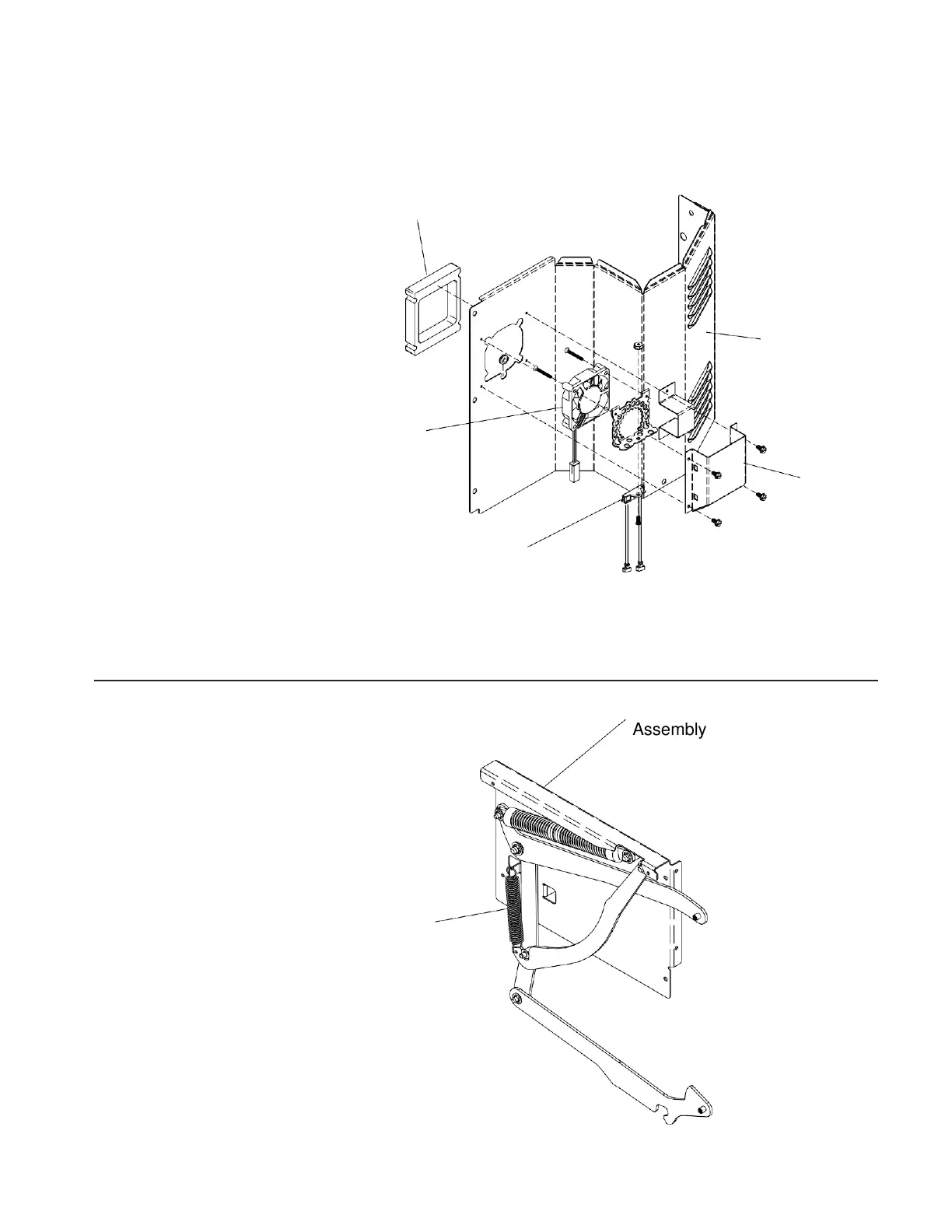 Assembly