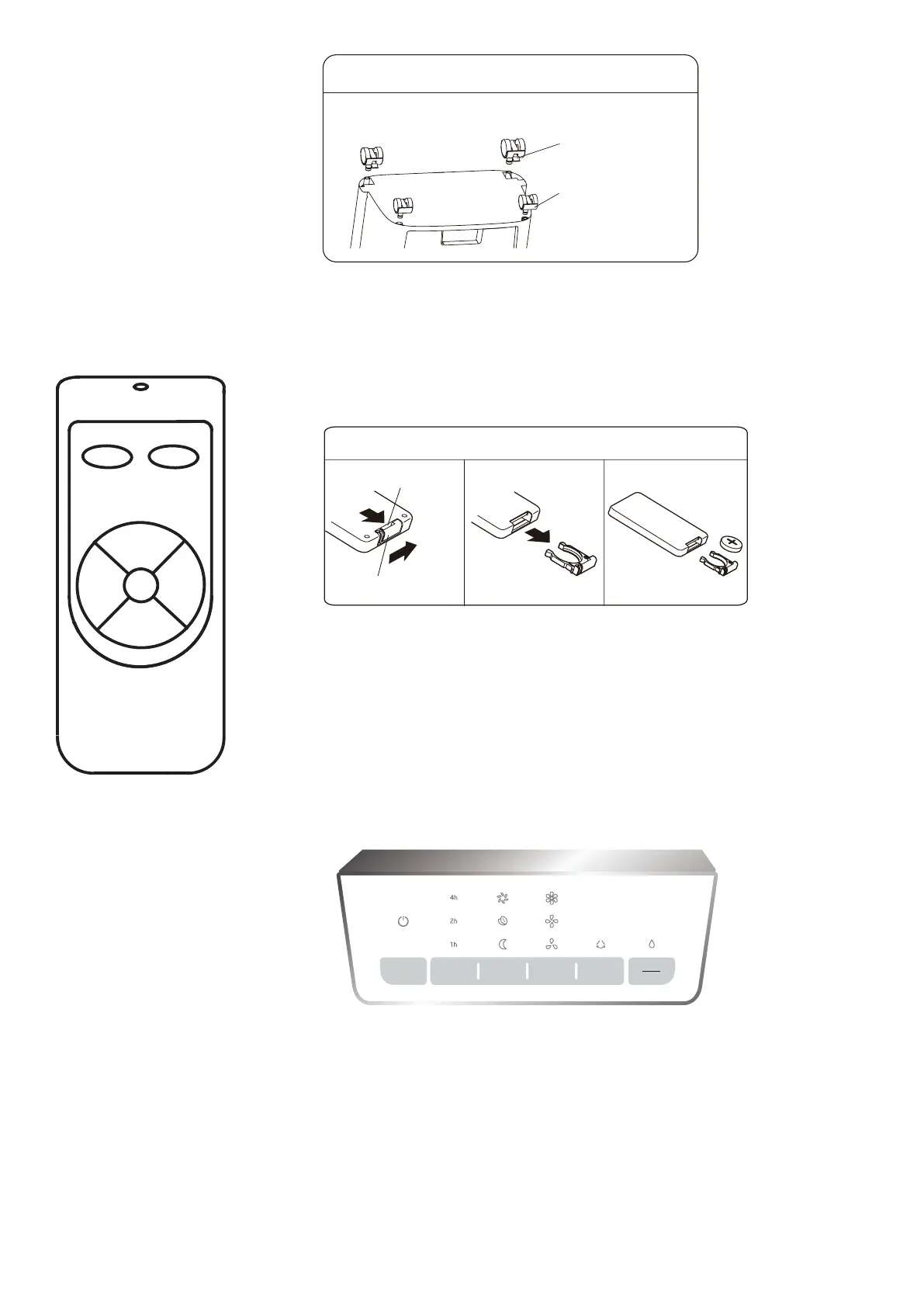 4h

2h

1h